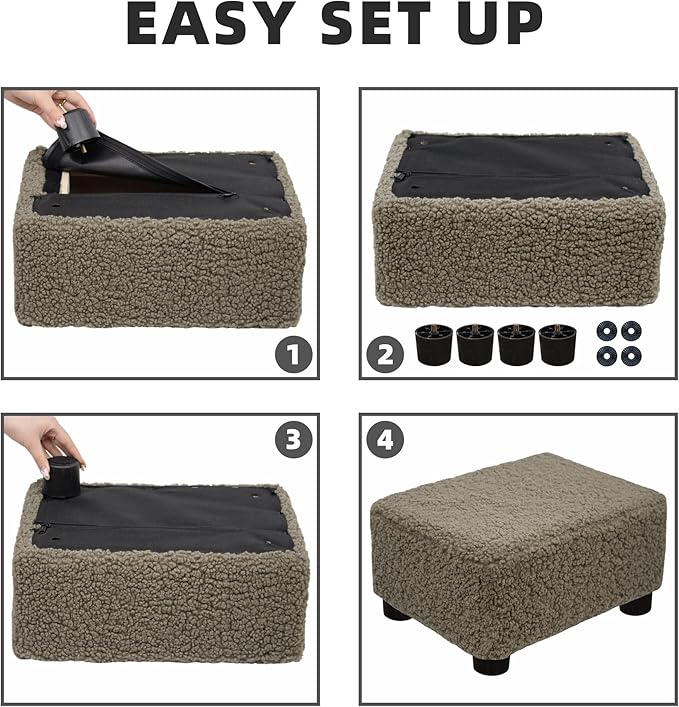 EASY SET UP

1

2

3

4