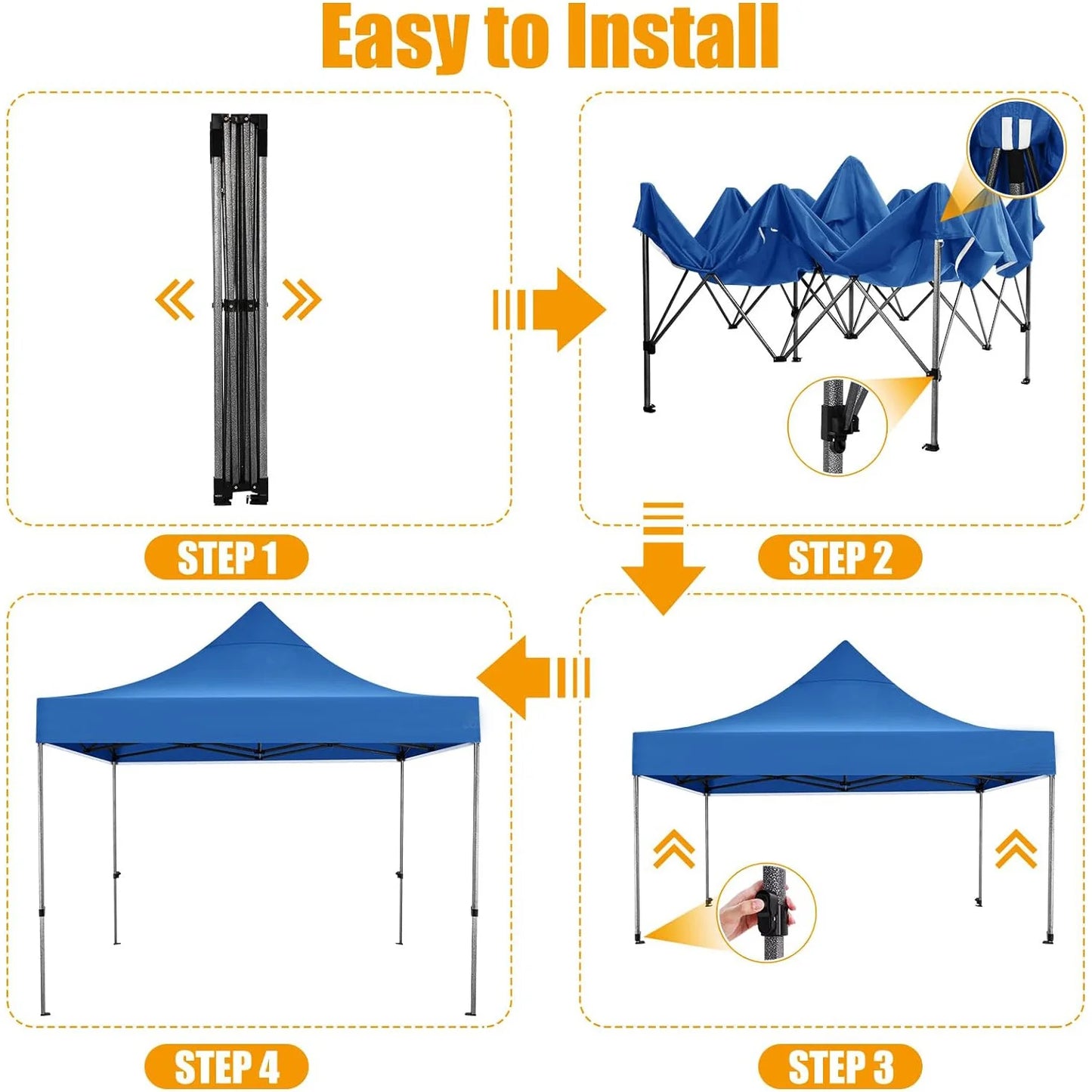 Easy to Install

STEP 1

STEP 2

STEP 4

STEP 3