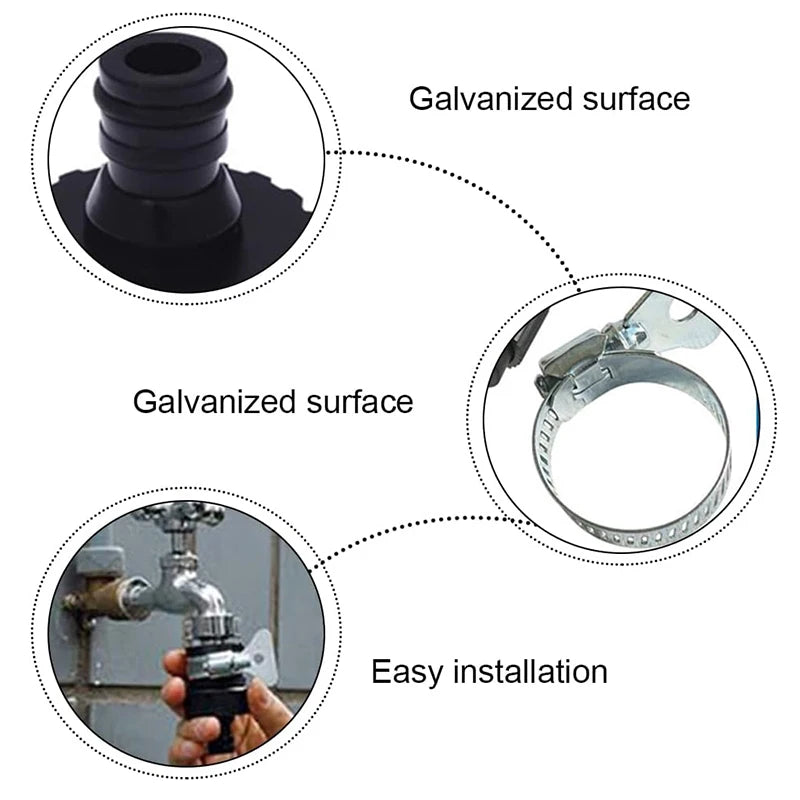 Galvanized surface

Galvanized surface

Easy installation