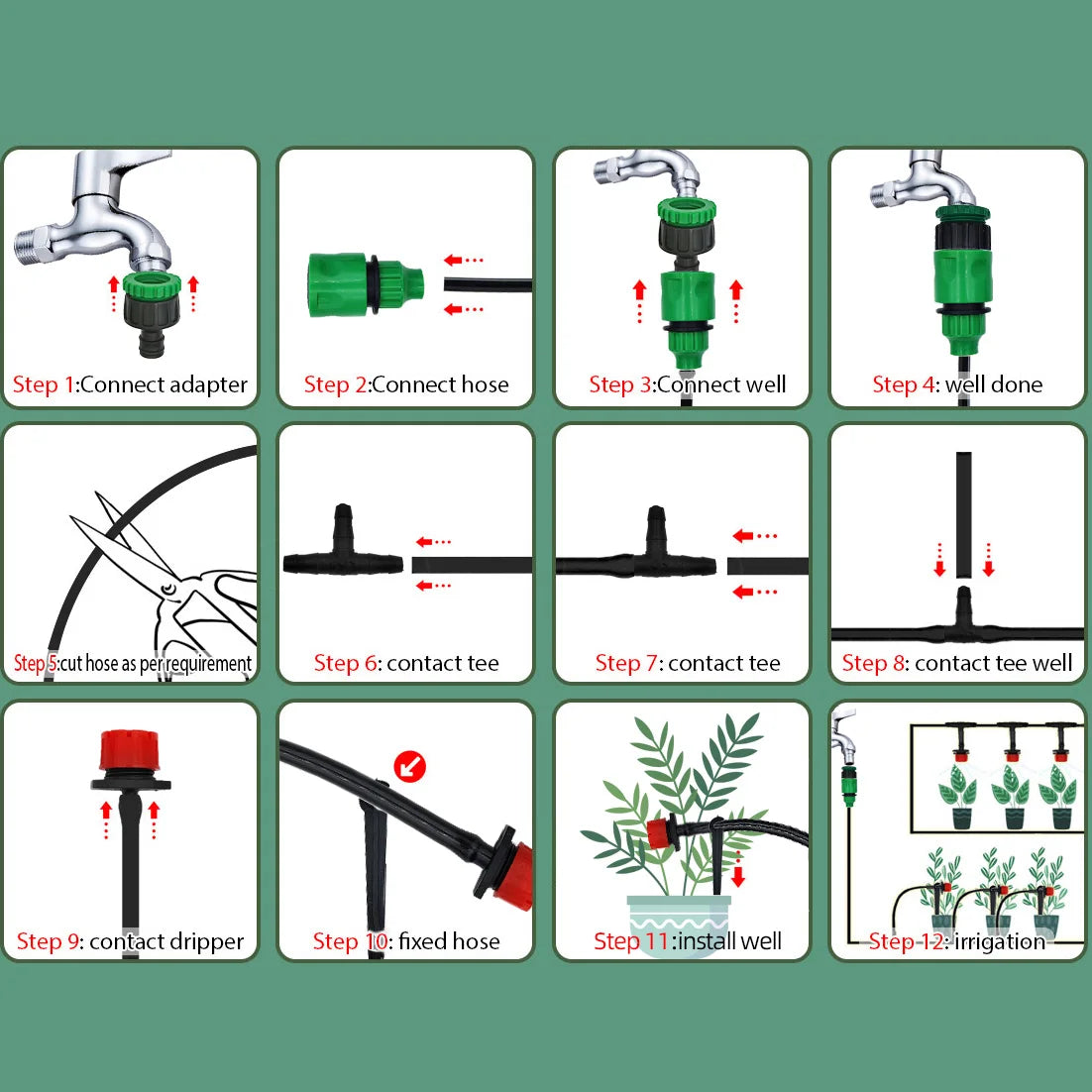 Step 1:Connect adapter

Step 2:Connect hose

Step 3:Connect well

Step 4: well done

Step 5:cut hose as per requirement

Step 6: contact tee

Step 7: contact tee

Step 8: contact tee well

Step 9: contact dripper

Step 10: fixed hose

Step 11:install well

Step 12: irrigation