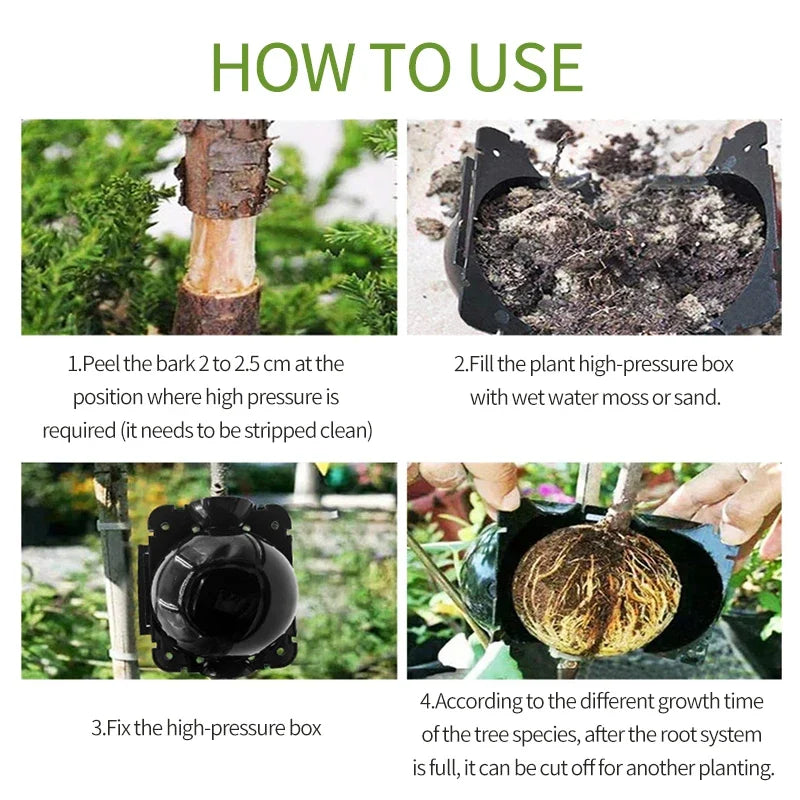 HOW TO USE

1.Peel the bark 2 to 2.5 cm at the position where high pressure is required (it needs to be stripped clean)

2.Fill the plant high-pressure box with wet water moss or sand.

3.Fix the high-pressure box

4.According to the different growth time of the tree species, after the root system is full, it can be cut off for another planting.