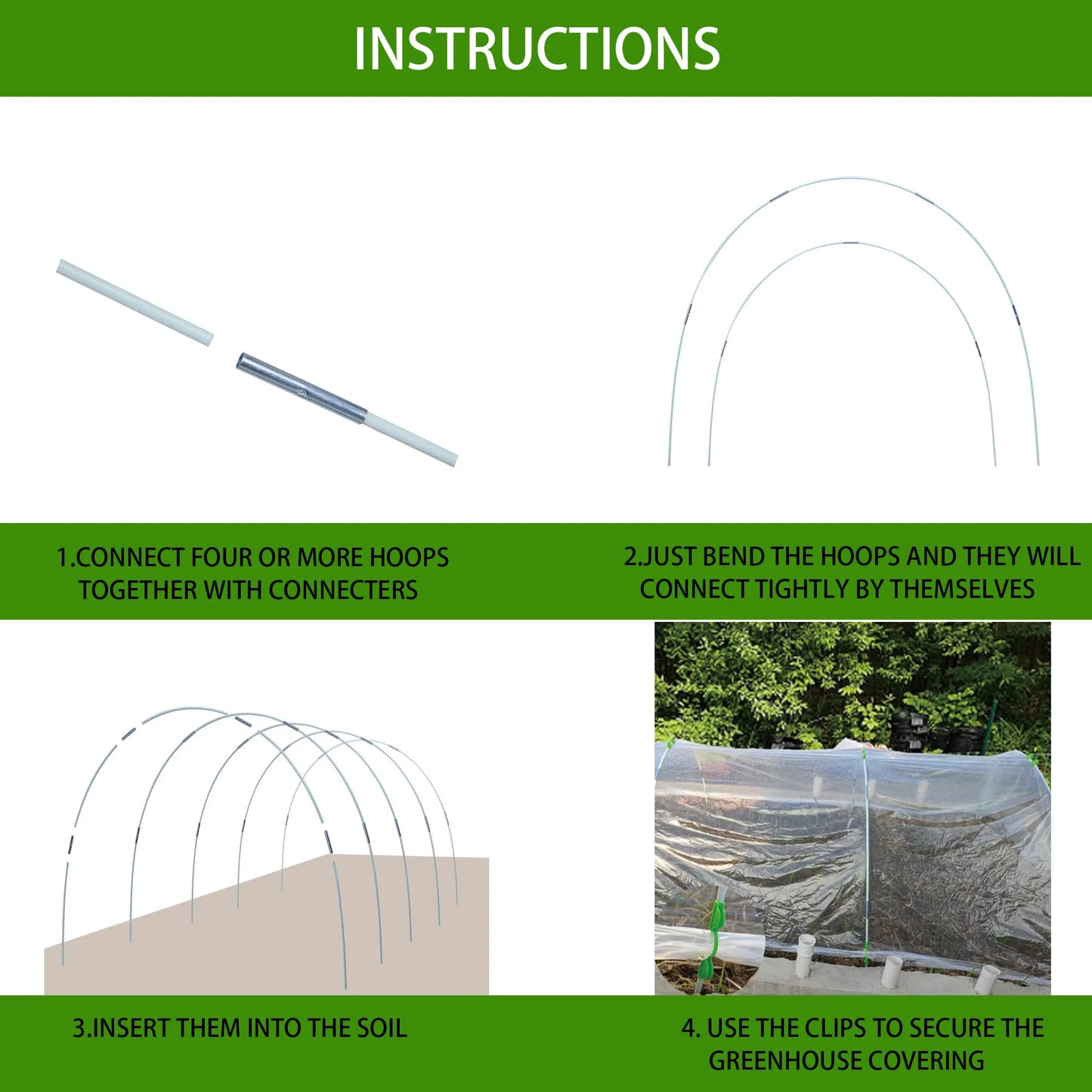 INSTRUCTIONS

1.CONNECT FOUR OR MORE HOOPS TOGETHER WITH CONNECTERS

2.JUST BEND THE HOOPS AND THEY WILL CONNECT TIGHTLY BY THEMSELVES

3.INSERT THEM INTO THE SOIL

4. USE THE CLIPS TO SECURE THE GREENHOUSE COVERING