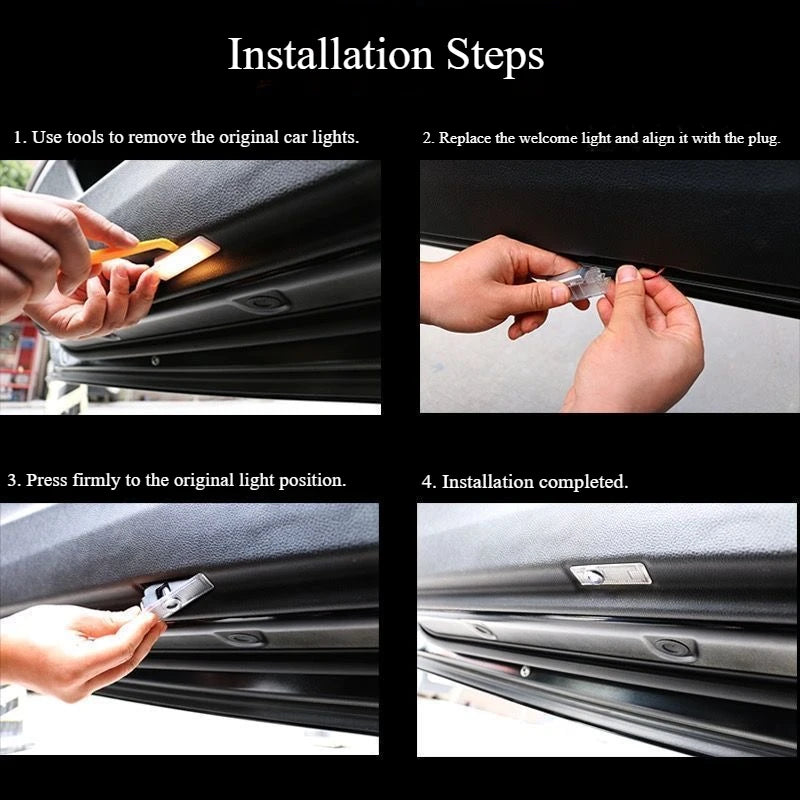 Installation Steps

1. Use tools to remove the original car lights.

2. Replace the welcome light and align it with the plug.

3. Press firmly to the original light position.

4. Installation completed.