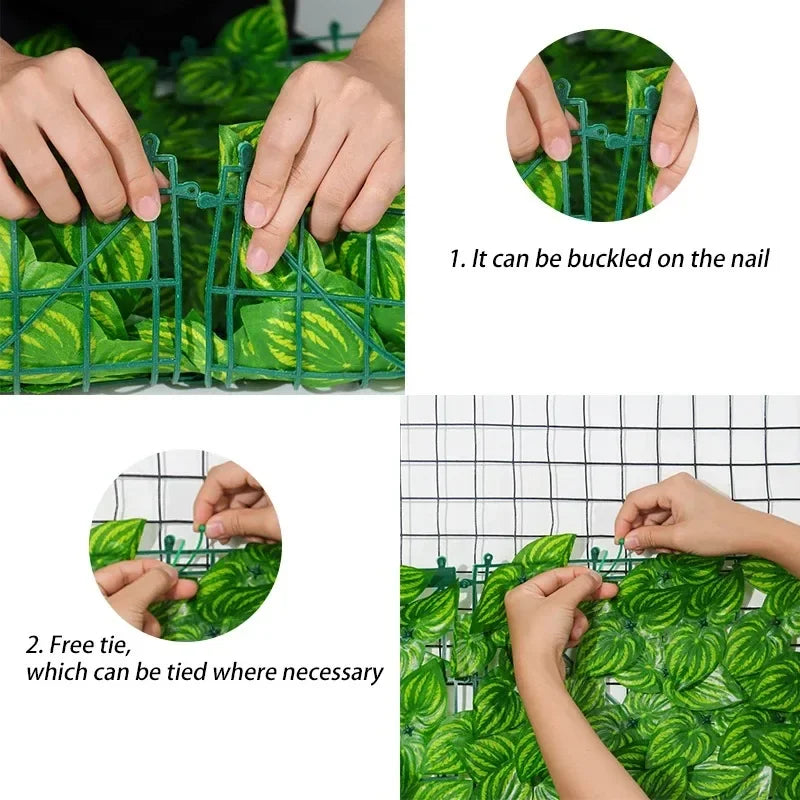 1. It can be buckled on the nail

2. Free tie,
which can be tied where necessary