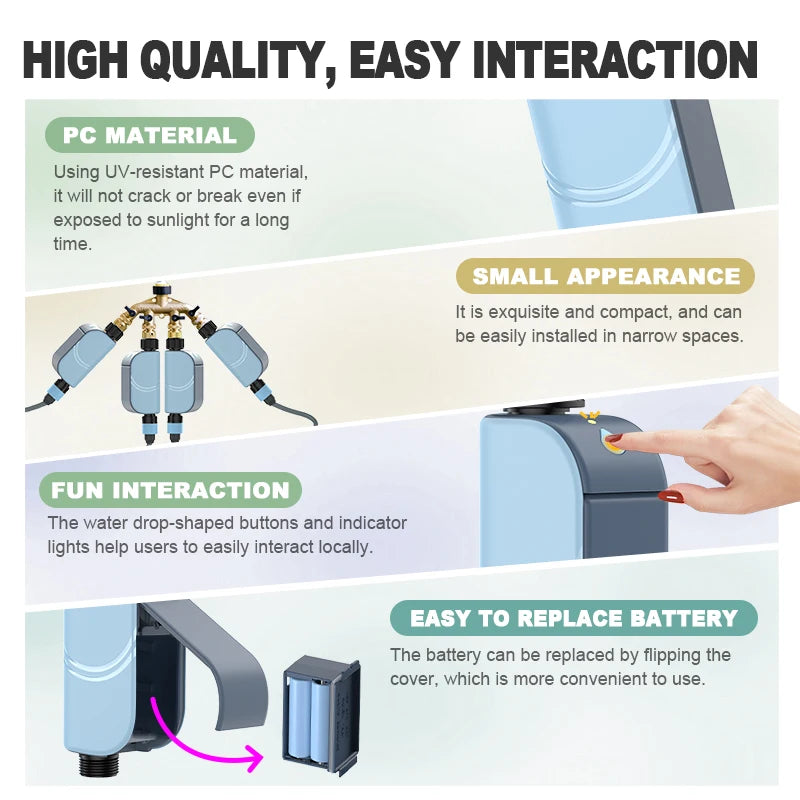 HIGH QUALITY, EASY INTERACTION

PC MATERIAL

Using UV-resistant PC material, it will not crack or break even if exposed to sunlight for a long time.

SMALL APPEARANCE

It is exquisite and compact, and can be easily installed in narrow spaces.

FUN INTERACTION

The water drop-shaped buttons and indicator lights help users to easily interact locally.

EASY TO REPLACE BATTERY

The battery can be replaced by flipping the cover, which is more convenient to use.