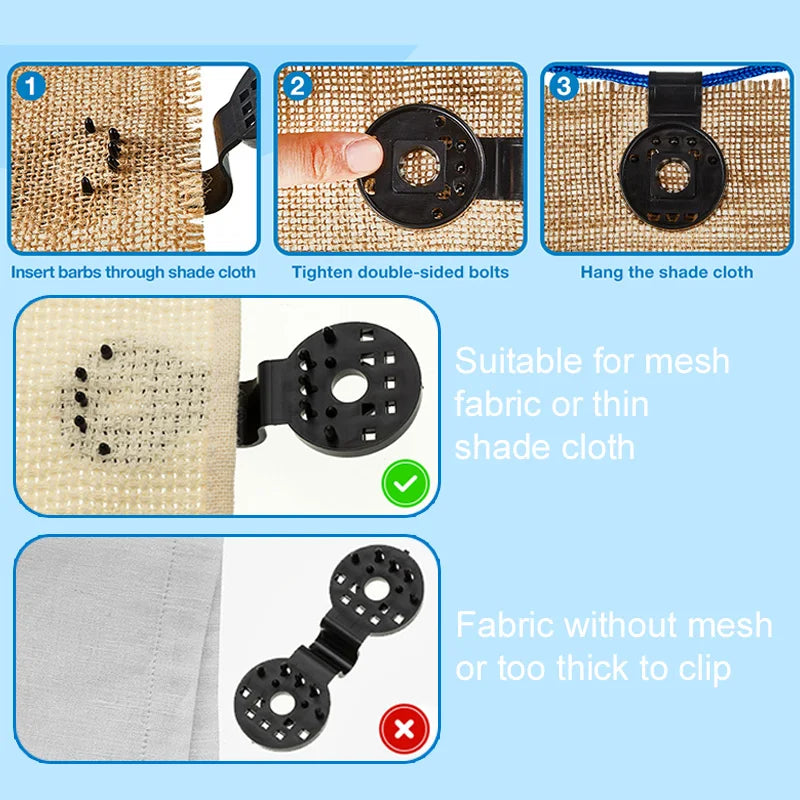 1
Insert barbs through shade cloth

2
Tighten double-sided bolts

3
Hang the shade cloth

Suitable for mesh fabric or thin shade cloth

Fabric without mesh or too thick to clip