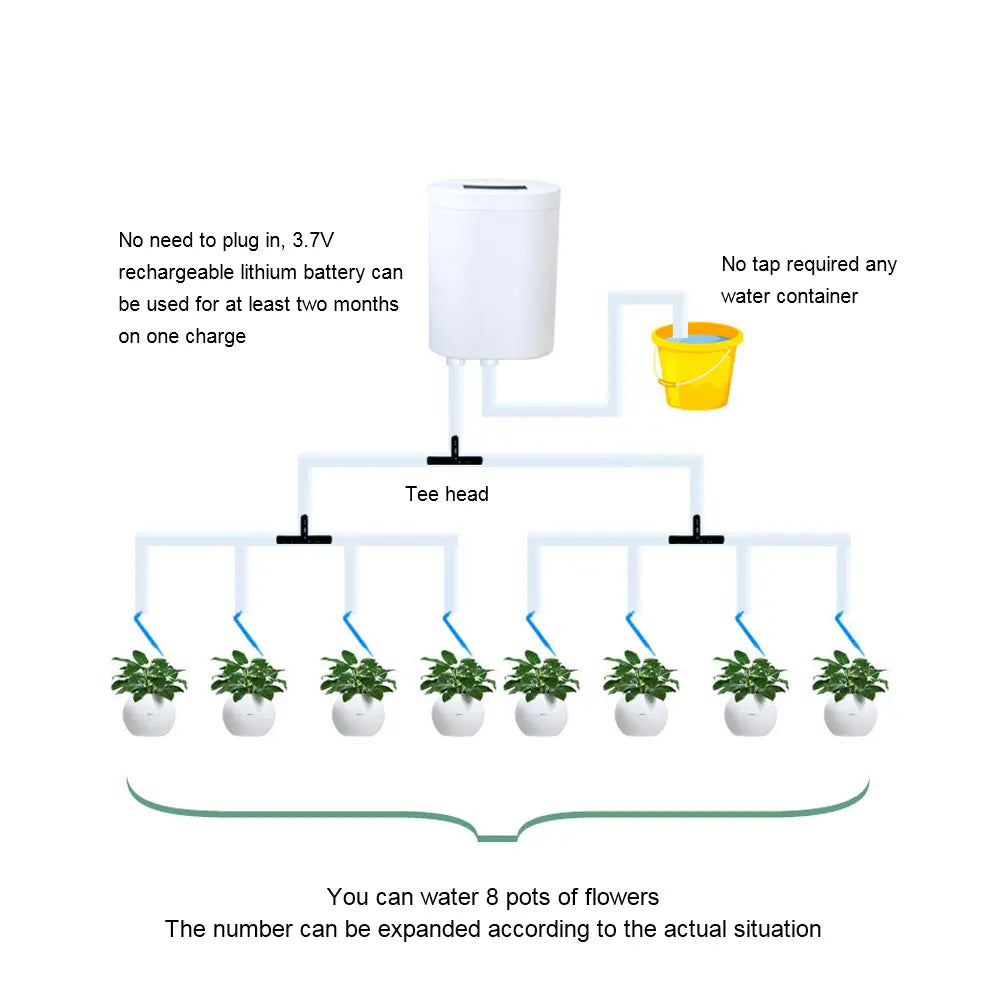 No need to plug in, 3.7V rechargeable lithium battery can be used for at least two months on one charge

No tap required any water container

Tee head

You can water 8 pots of flowers
The number can be expanded according to the actual situation