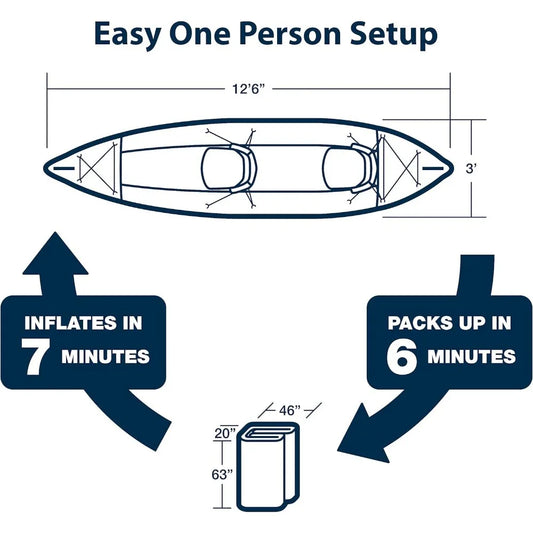 Easy One Person Setup

12'6"

3'

INFLATES IN
7 MINUTES

PACKS UP IN
6 MINUTES

46"

20"

63"