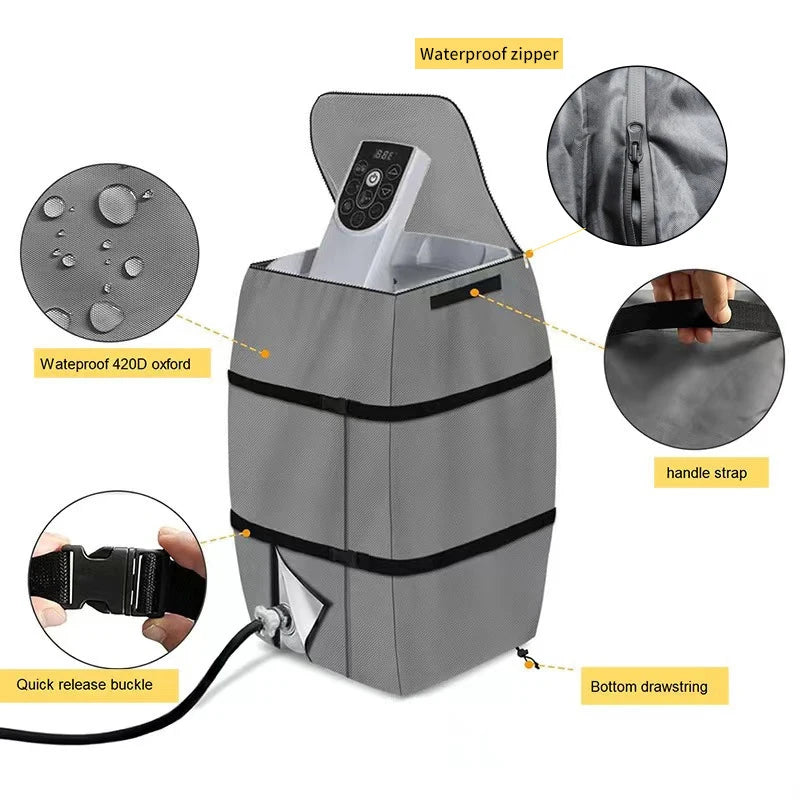 Waterproof zipper

Wateproof 420D oxford

handle strap

Quick release buckle

Bottom drawstring