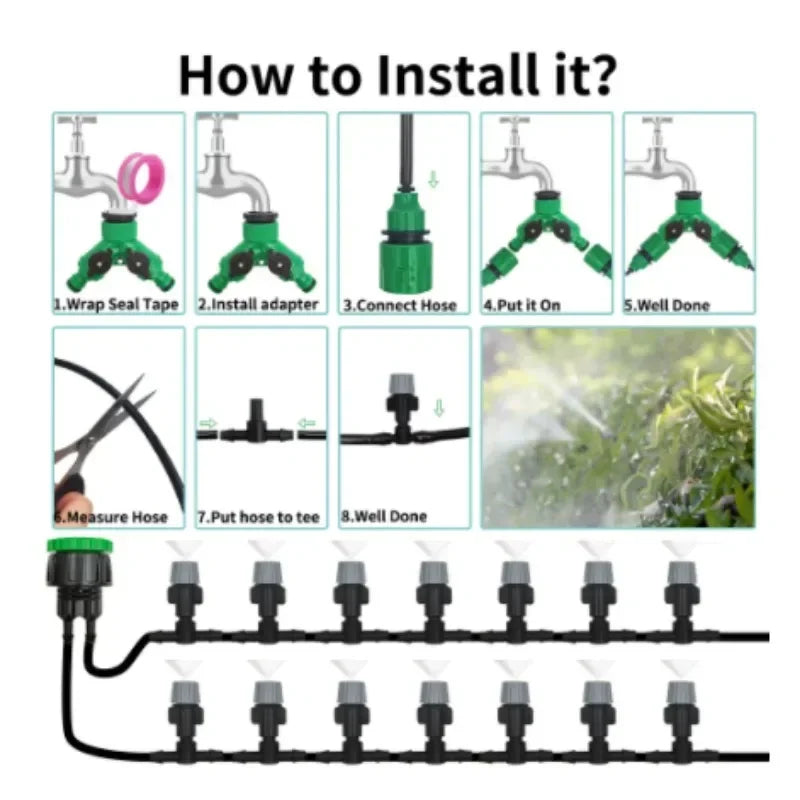 How to Install it?

1.Wrap Seal Tape

2.Install adapter

3.Connect Hose

4.Put it On

5.Well Done

6.Measure Hose

7.Put hose to tee

8.Well Done