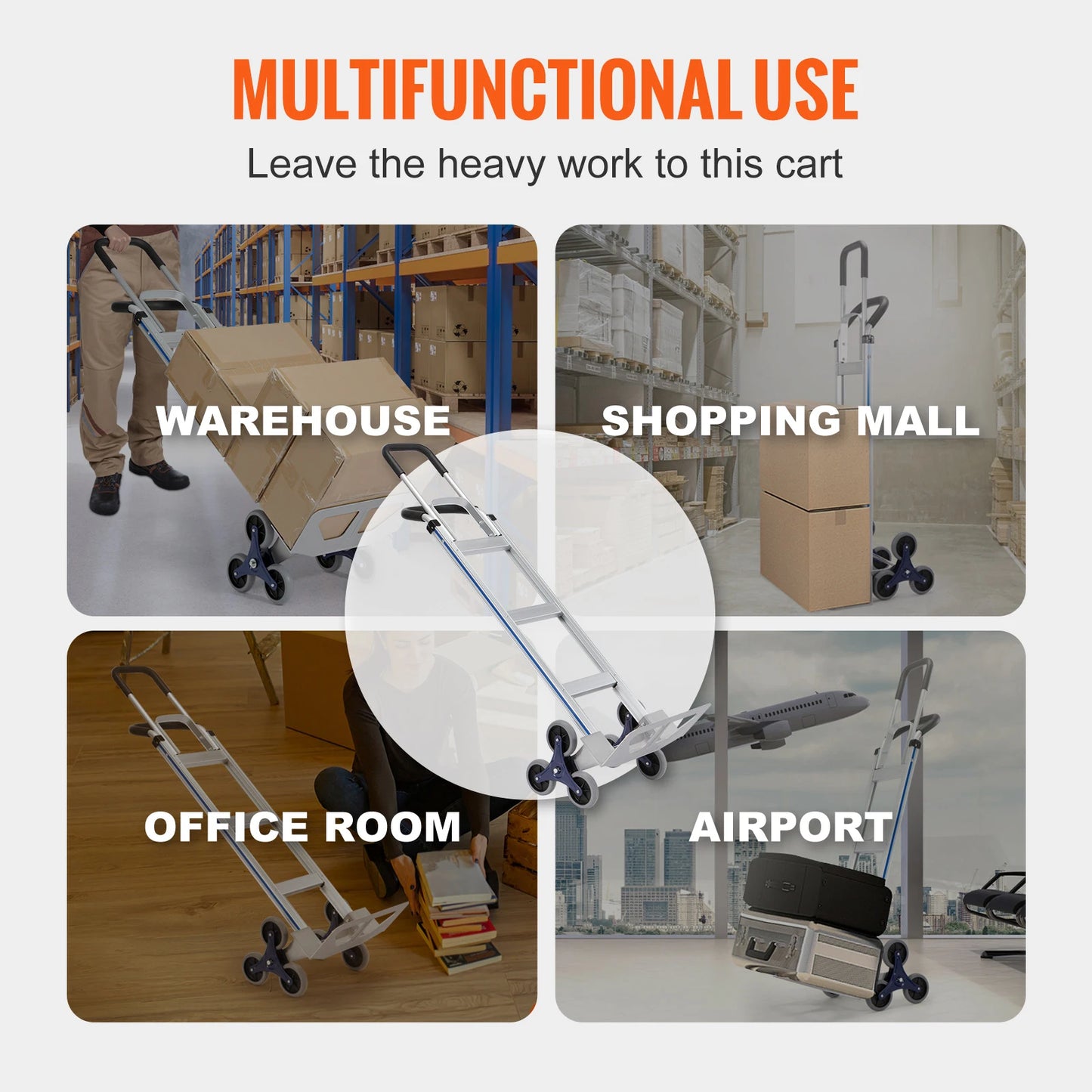 MULTIFUNCTIONAL USE

Leave the heavy work to this cart

WAREHOUSE

SHOPPING MALL

OFFICE ROOM

AIRPORT