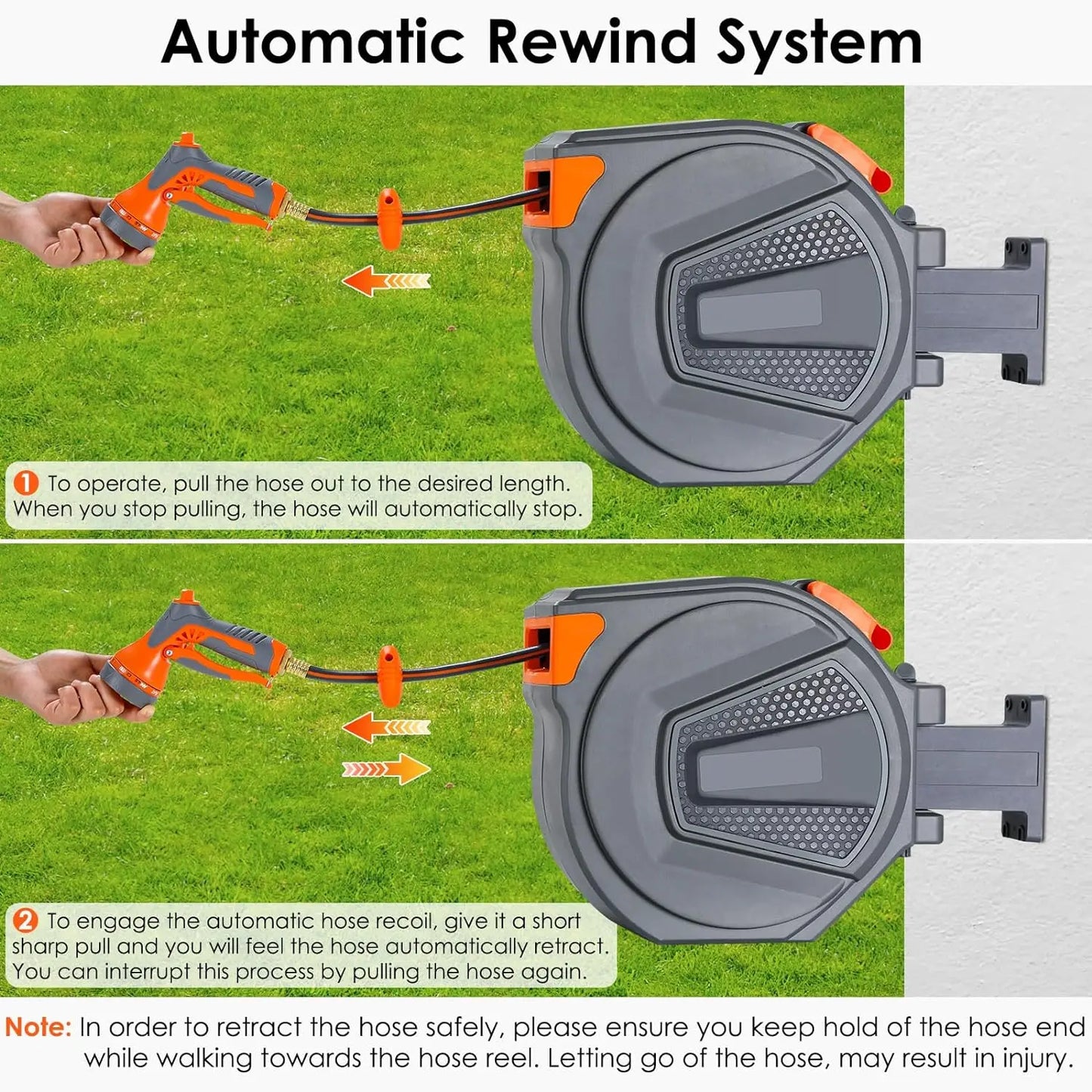 Automatic Rewind System

1 To operate, pull the hose out to the desired length. When you stop pulling, the hose will automatically stop.

2 To engage the automatic hose recoil, give it a short sharp pull and you will feel the hose automatically retract. You can interrupt this process by pulling the hose again.

Note: In order to retract the hose safely, please ensure you keep hold of the hose end while walking towards the hose reel. Letting go of the hose, may result in injury.