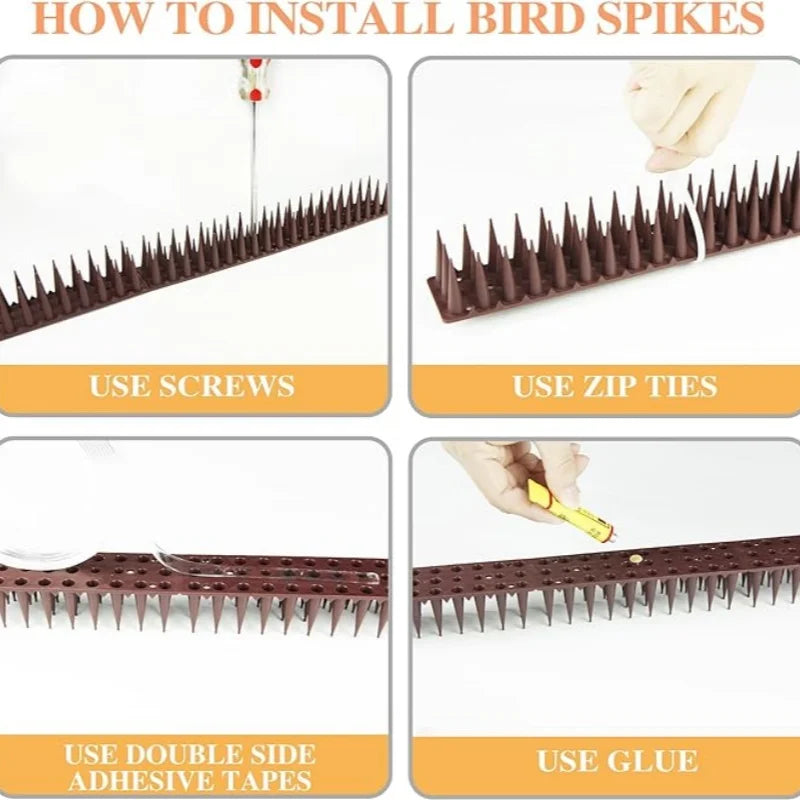 HOW TO INSTALL BIRD SPIKES

USE SCREWS

USE ZIP TIES

USE DOUBLE SIDE ADHESIVE TAPES

USE GLUE