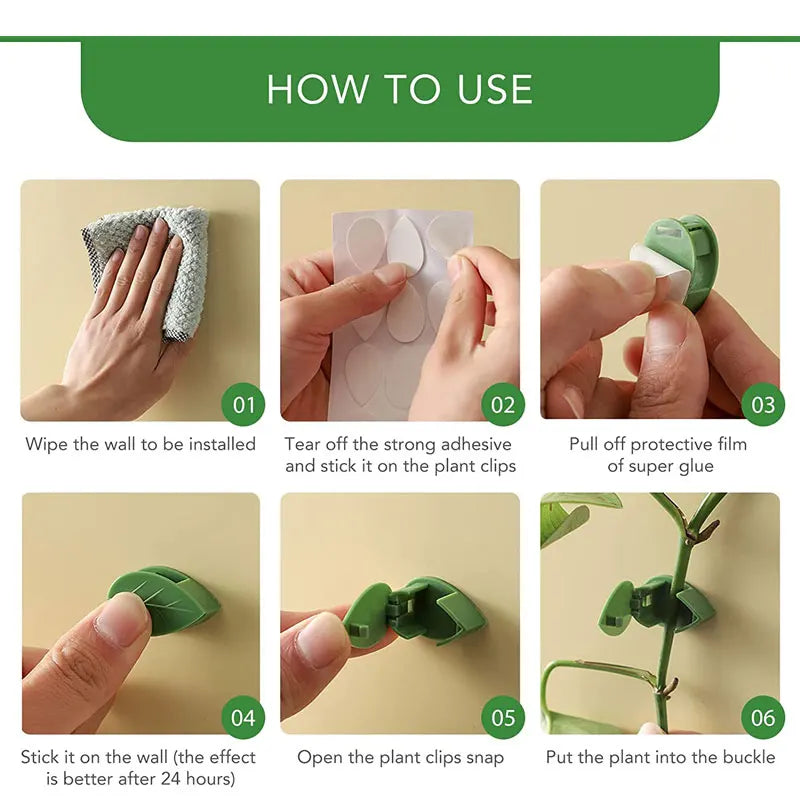 HOW TO USE

01
Wipe the wall to be installed

02
Tear off the strong adhesive and stick it on the plant clips

03
Pull off protective film of super glue

04
Stick it on the wall (the effect is better after 24 hours)

05
Open the plant clips snap

06
Put the plant into the buckle