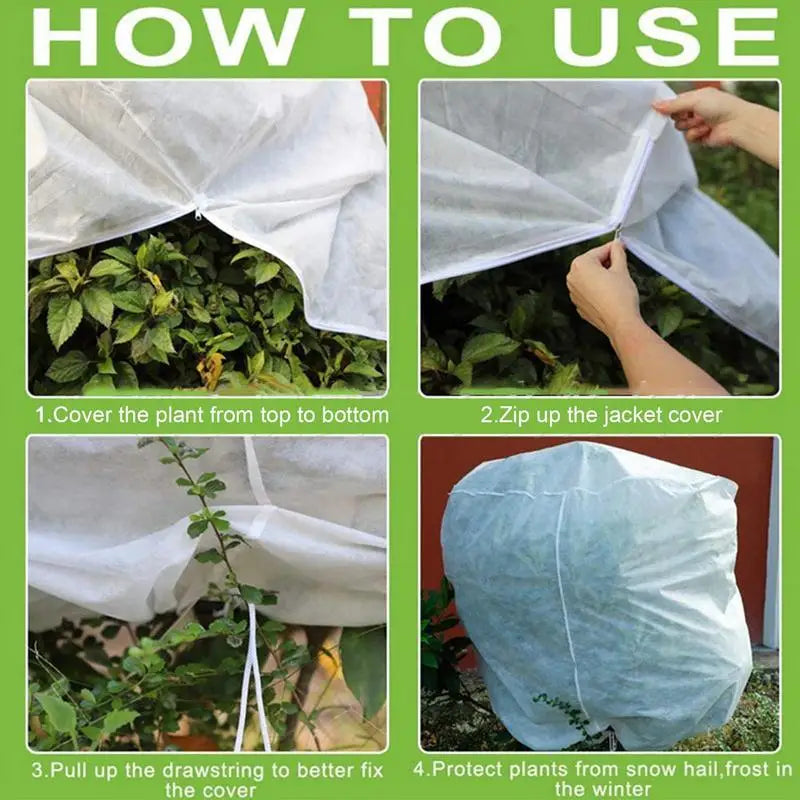 HOW TO USE

1.Cover the plant from top to bottom

2.Zip up the jacket cover

3.Pull up the drawstring to better fix the cover

4.Protect plants from snow hail,frost in the winter