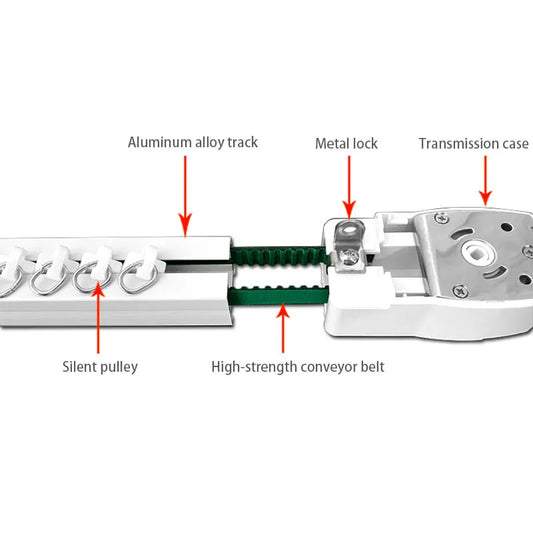 Aluminum alloy track

Metal lock

Transmission case

Silent pulley

High-strength conveyor belt