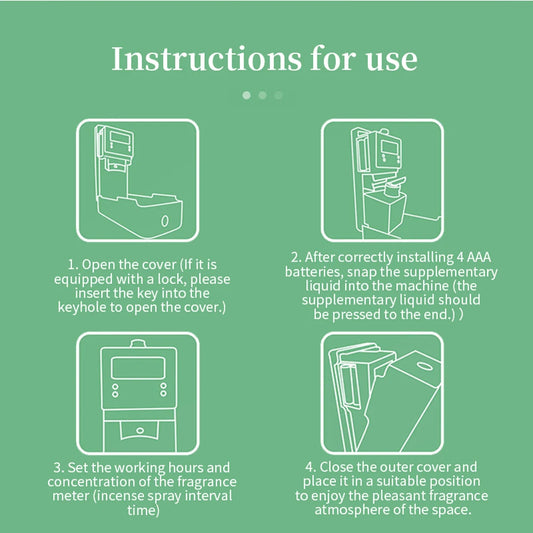 Instructions for use

1. Open the cover (If it is equipped with a lock, please insert the key into the keyhole to open the cover.)

2. After correctly installing 4 AAA batteries, snap the supplementary liquid into the machine (the supplementary liquid should be pressed to the end.) )

3. Set the working hours and concentration of the fragrance meter (incense spray interval time)

4. Close the outer cover and place it in a suitable position to enjoy the pleasant fragrance atmosphere of the space.