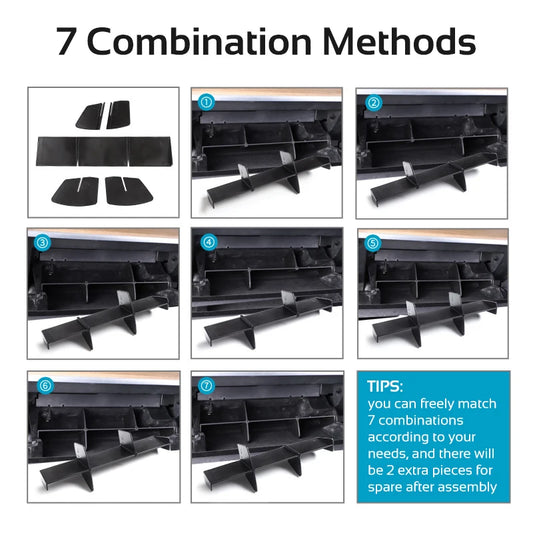 7 Combination Methods

①

②

③

④

⑤

⑥

⑦

TIPS:
you can freely match 7 combinations according to your needs, and there will be 2 extra pieces for spare after assembly