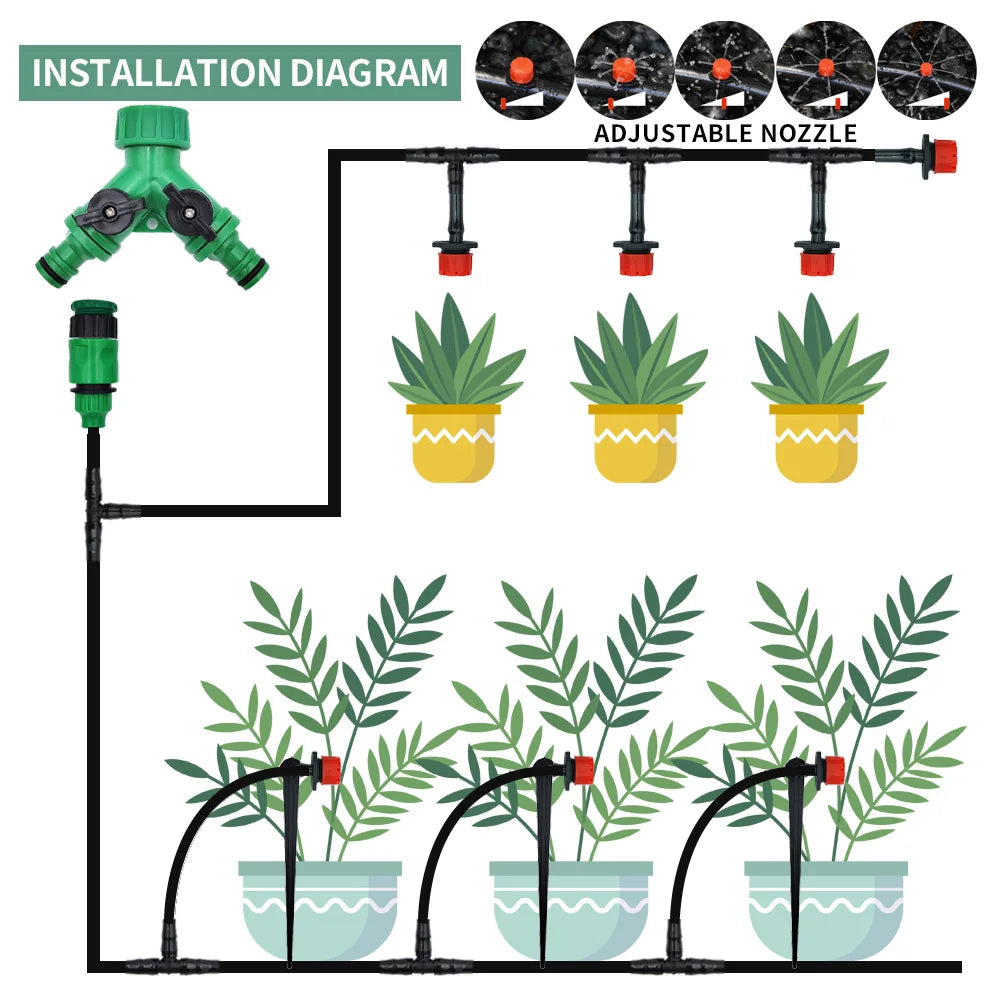 INSTALLATION DIAGRAM

ADJUSTABLE NOZZLE