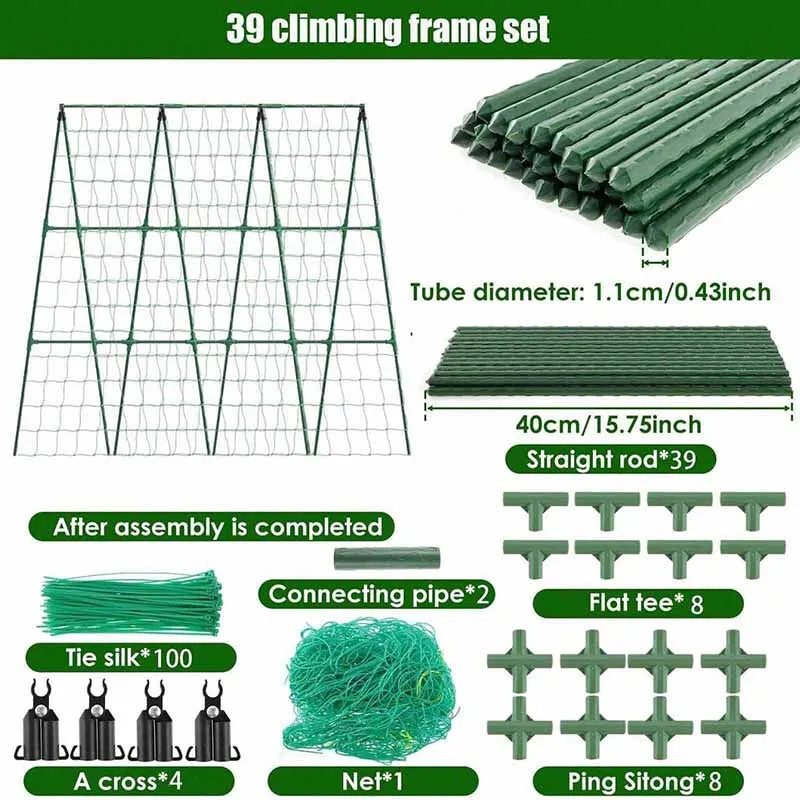 39 climbing frame set

Tube diameter: 1.1cm/0.43inch

40cm/15.75inch

Straight rod*39

After assembly is completed

Connecting pipe*2

Flat tee* 8

Tie silk*100

A cross*4

Net*1

Ping Sitong*8