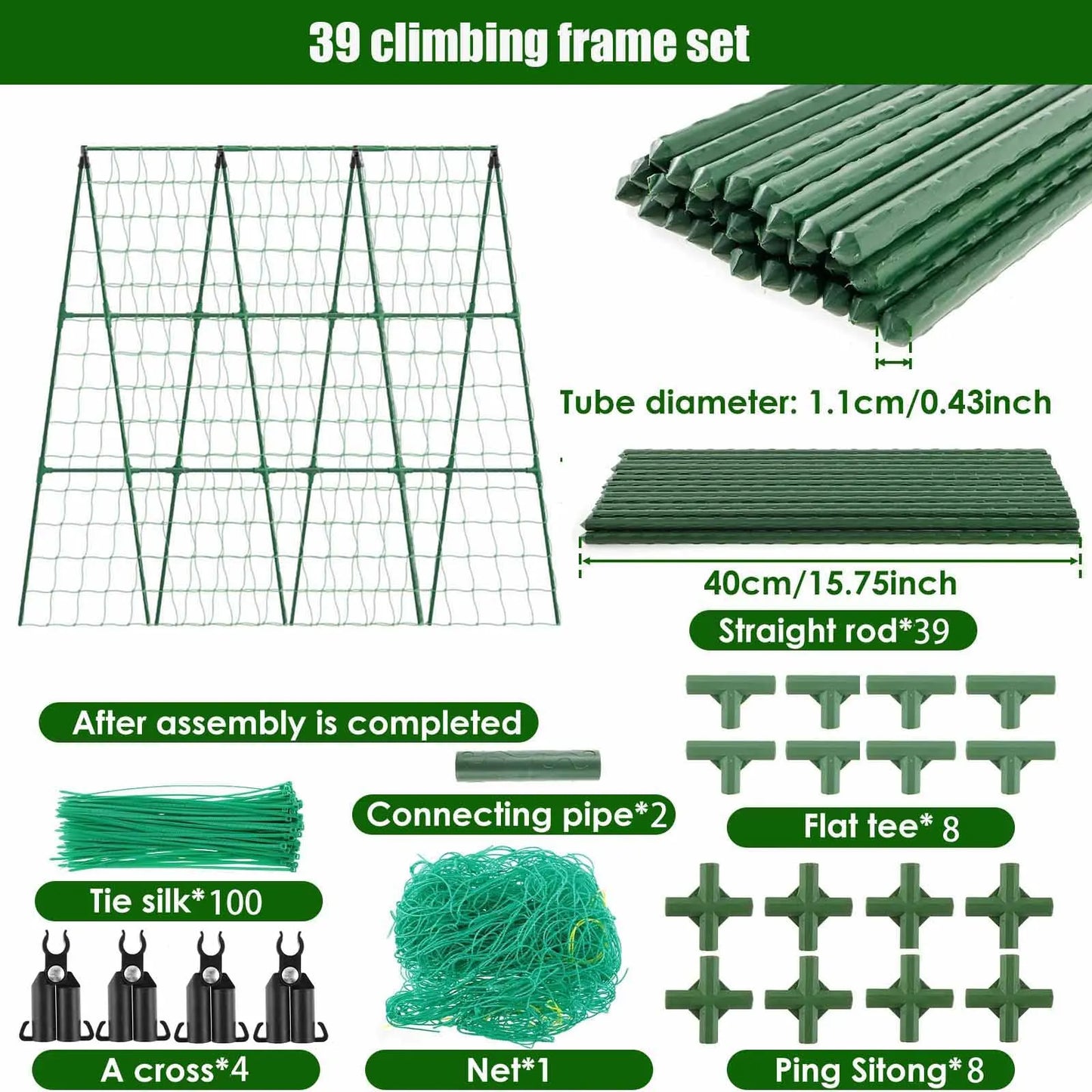 39 climbing frame set

Tube diameter: 1.1cm/0.43inch

40cm/15.75inch

Straight rod*39

After assembly is completed

Connecting pipe*2

Flat tee* 8

Tie silk*100

A cross*4

Net*1

Ping Sitong*8