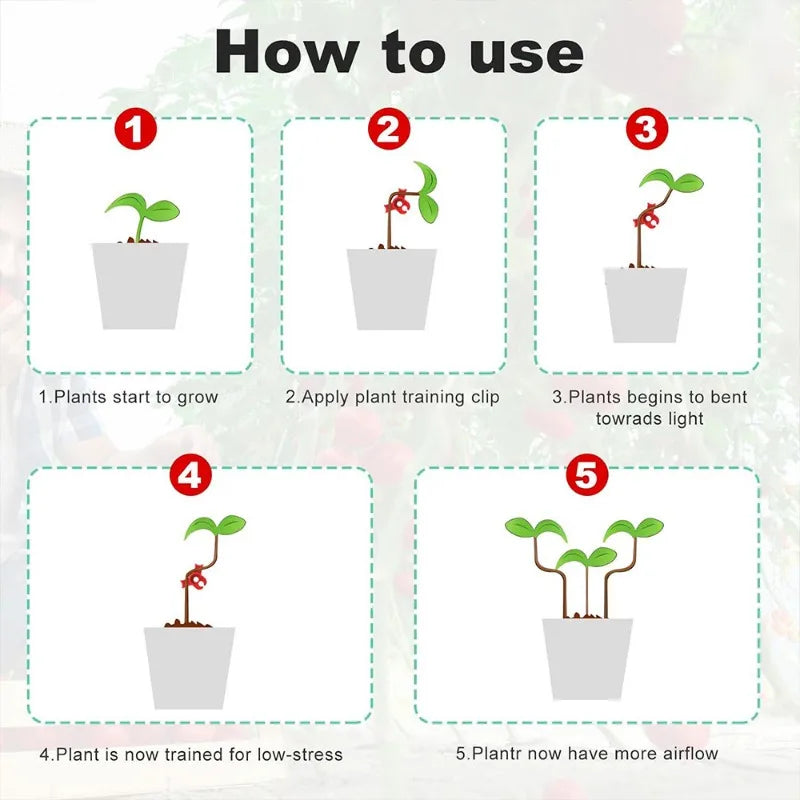 How to use

1

1.Plants start to grow

2

2.Apply plant training clip

3

3.Plants begins to bent towrads light

4

4.Plant is now trained for low-stress

5

5.Plantr now have more airflow