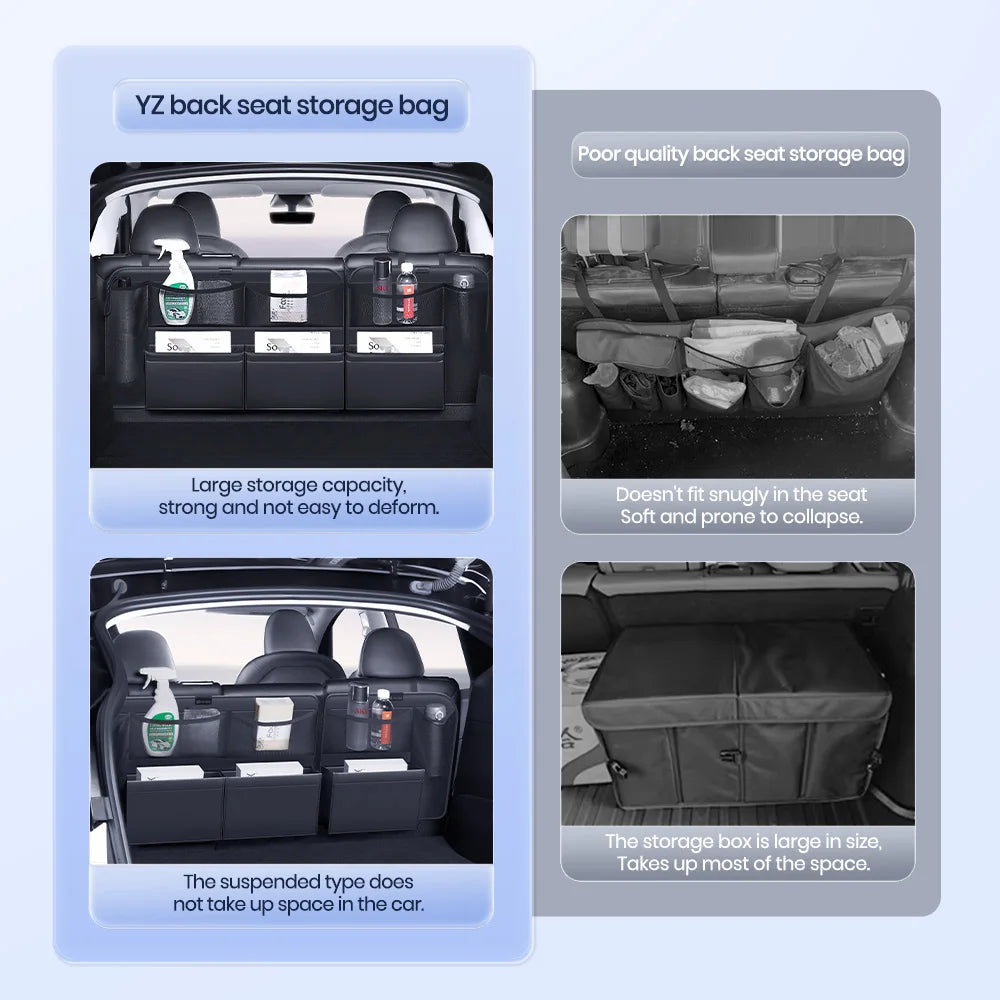 YZ back seat storage bag

Large storage capacity, strong and not easy to deform.

The suspended type does not take up space in the car.

Poor quality back seat storage bag

Doesn't fit snugly in the seat Soft and prone to collapse.

The storage box is large in size, Takes up most of the space.