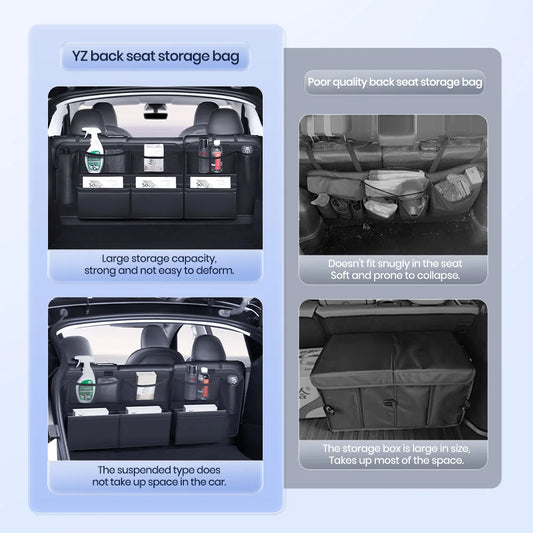 YZ back seat storage bag

Large storage capacity, strong and not easy to deform.

The suspended type does not take up space in the car.

Poor quality back seat storage bag

Doesn't fit snugly in the seat Soft and prone to collapse.

The storage box is large in size, Takes up most of the space.