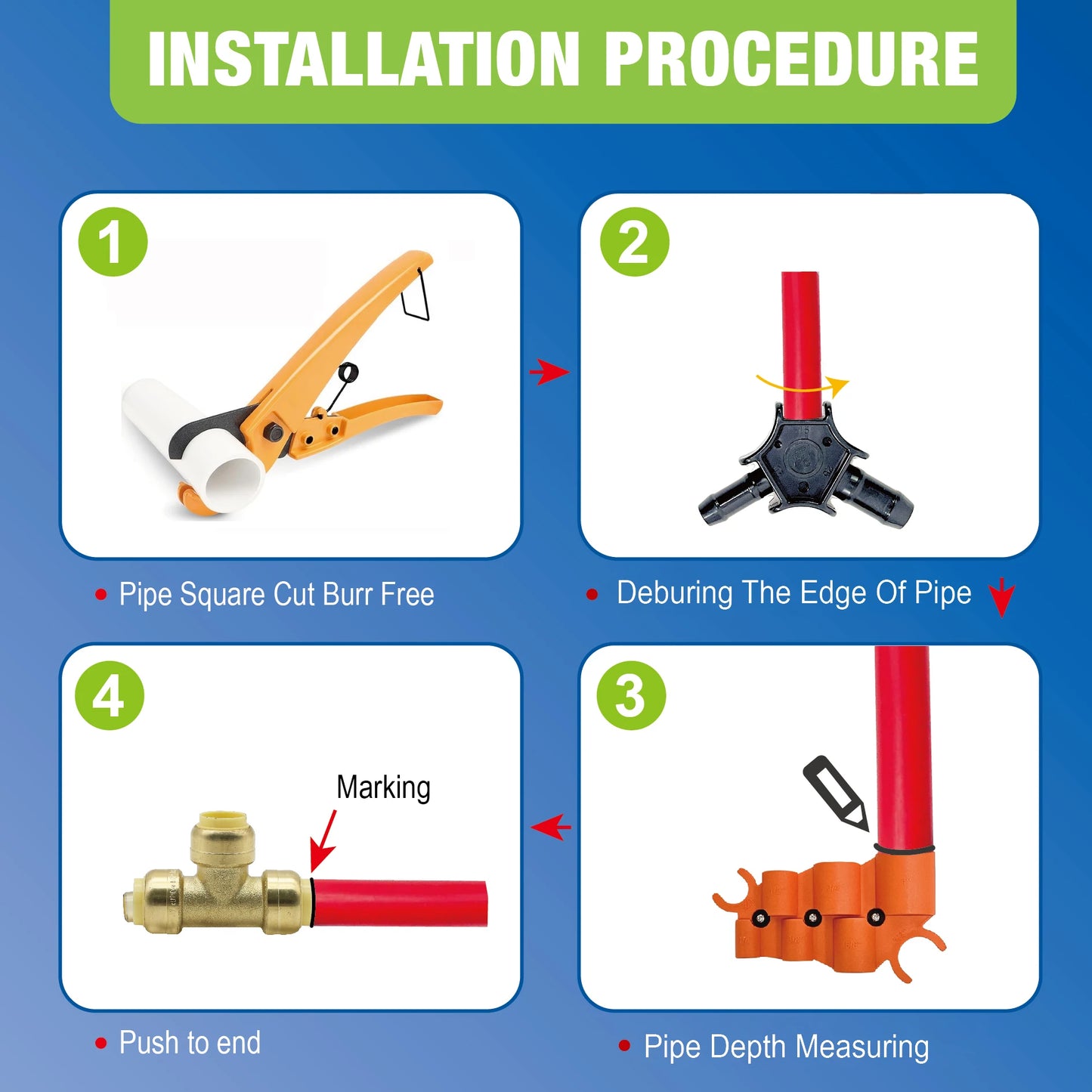 INSTALLATION PROCEDURE

1

• Pipe Square Cut Burr Free

2

• Deburing The Edge Of Pipe

4

Marking

• Push to end

3

• Pipe Depth Measuring