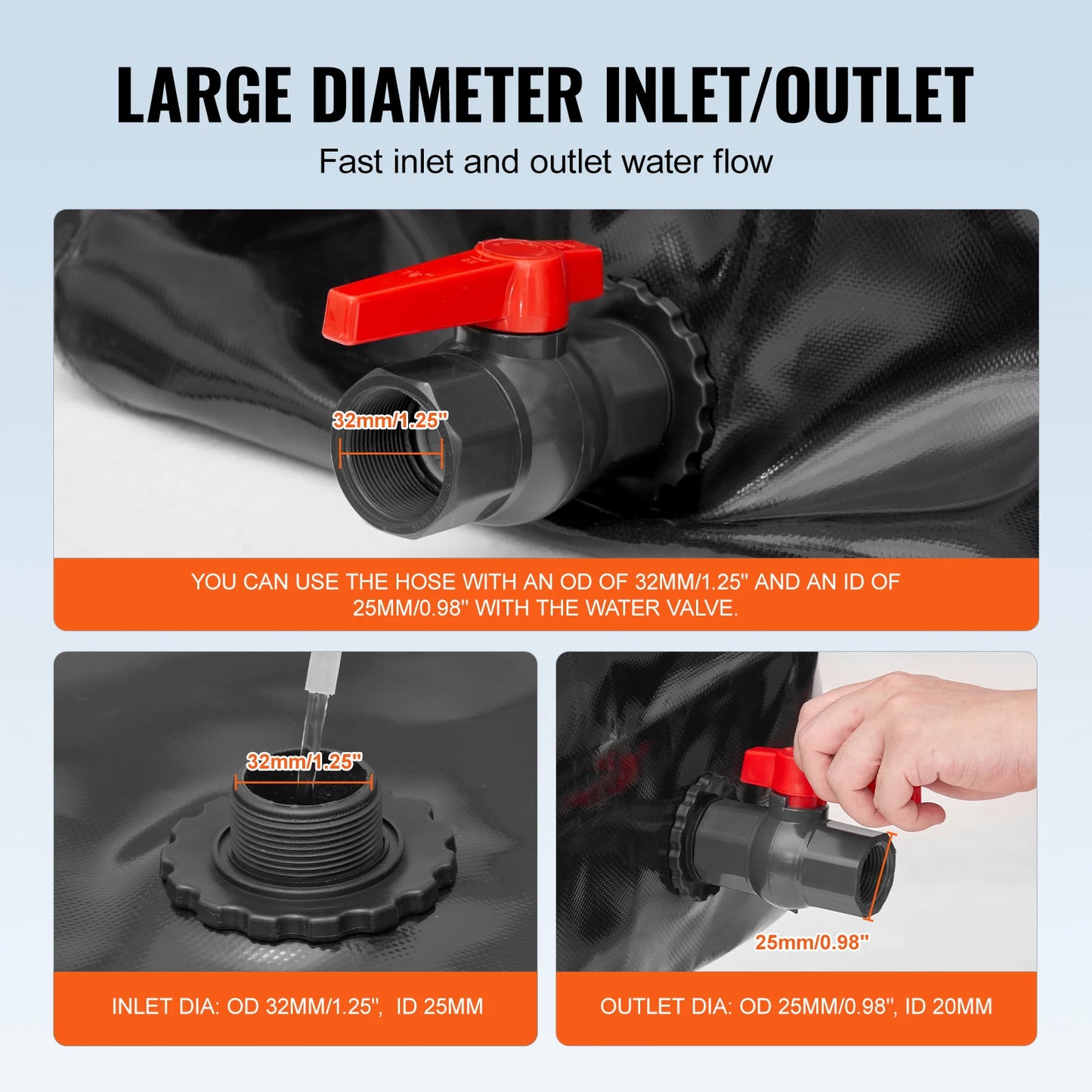 LARGE DIAMETER INLET/OUTLET

Fast inlet and outlet water flow

32mm/1.25"

YOU CAN USE THE HOSE WITH AN OD OF 32MM/1.25" AND AN ID OF 25MM/0.98" WITH THE WATER VALVE.

32mm/1.25"

INLET DIA: OD 32MM/1.25", ID 25MM

25mm/0.98"

OUTLET DIA: OD 25MM/0.98", ID 20MM