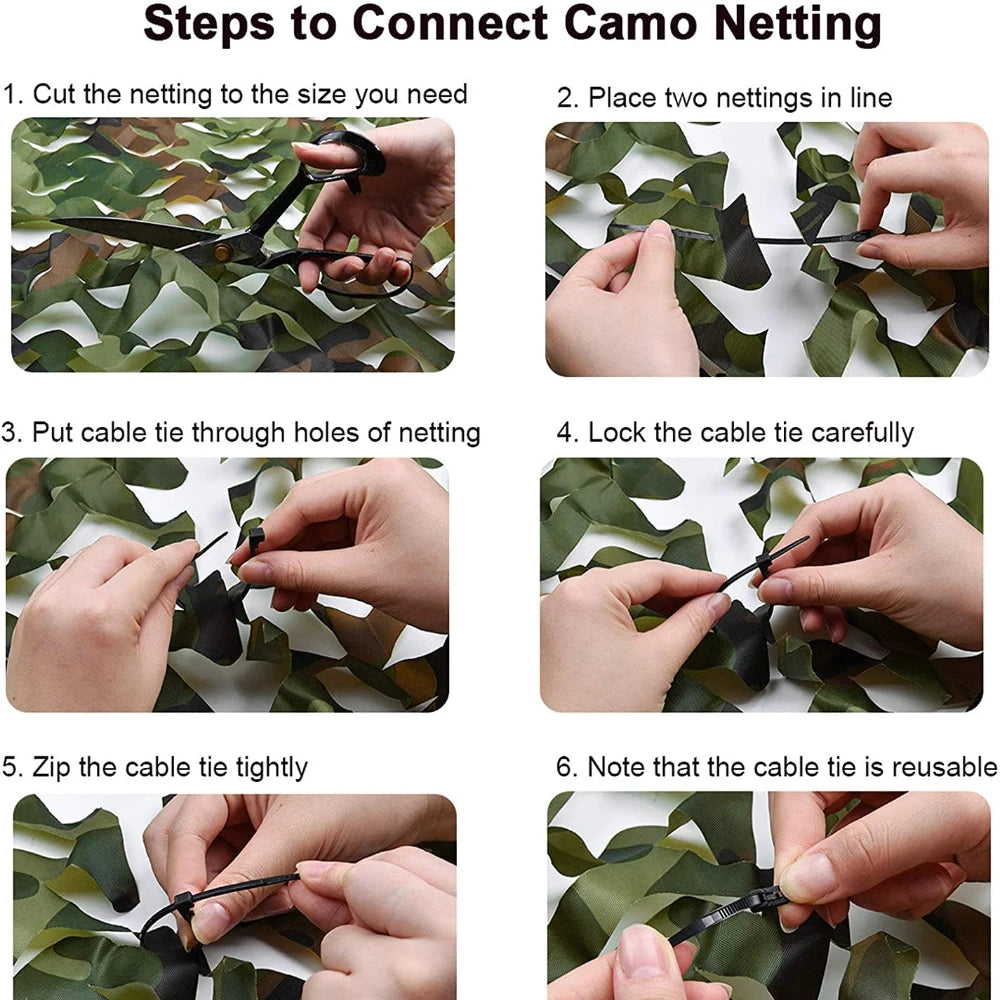 Steps to Connect Camo Netting

1. Cut the netting to the size you need

2. Place two nettings in line

3. Put cable tie through holes of netting

4. Lock the cable tie carefully

5. Zip the cable tie tightly

6. Note that the cable tie is reusable