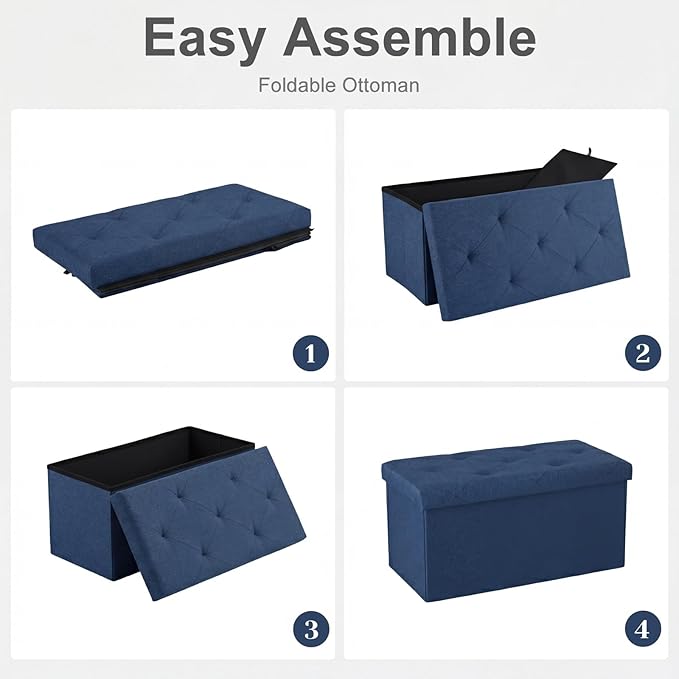 Easy Assemble

Foldable Ottoman

1

2

3

4