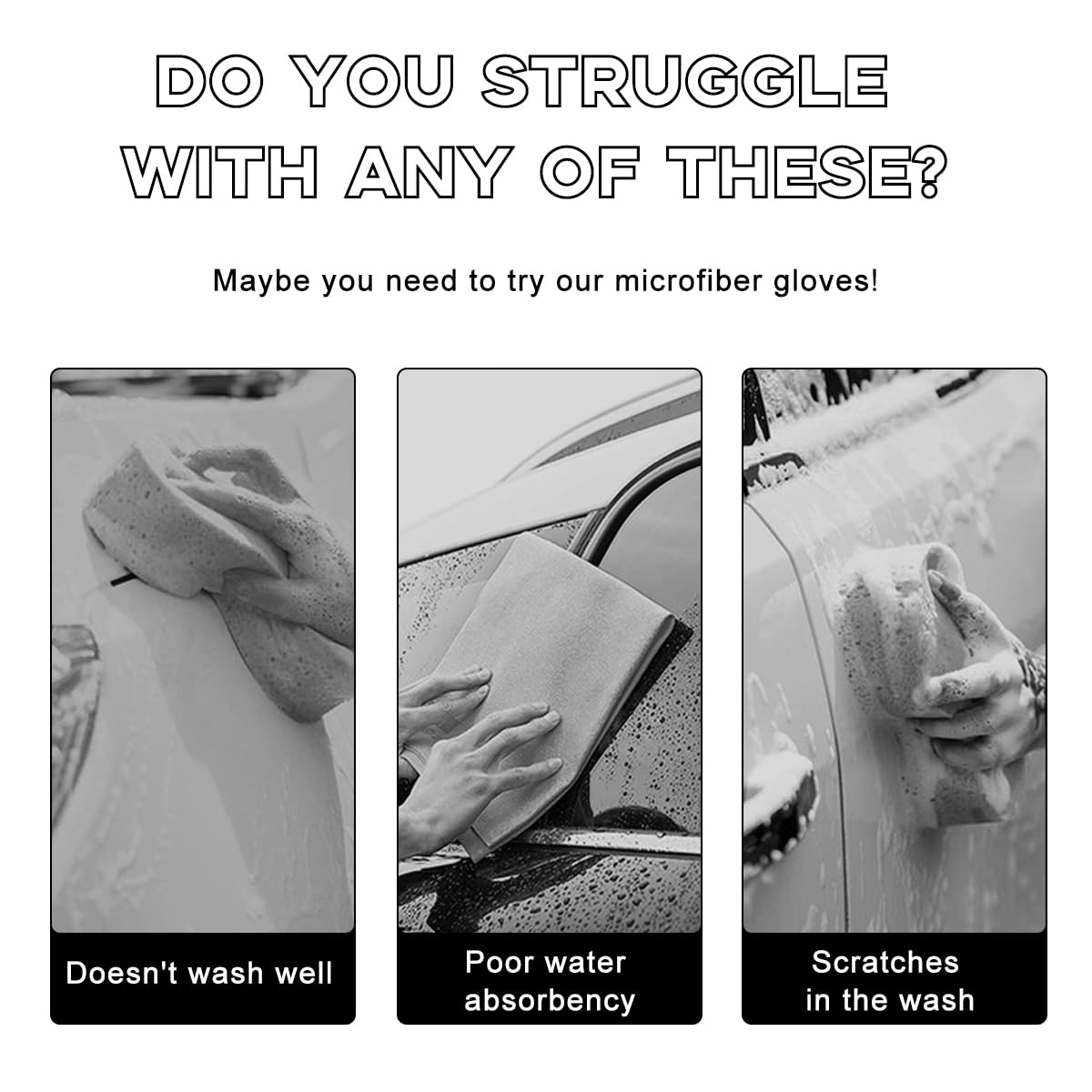 DO YOU STRUGGLE WITH ANY OF THESE?

Maybe you need to try our microfiber gloves!

Doesn't wash well

Poor water absorbency

Scratches in the wash