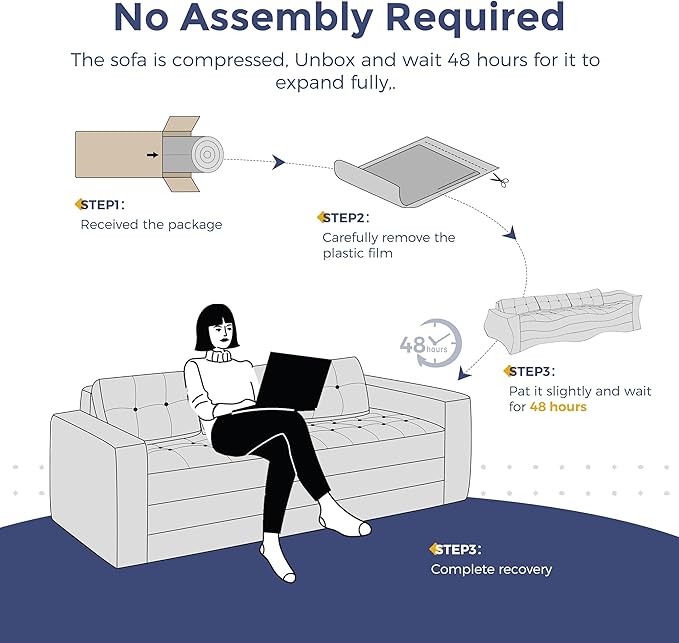 No Assembly Required

The sofa is compressed, Unbox and wait 48 hours for it to expand fully,.

STEP1:
Received the package

STEP2:
Carefully remove the plastic film

48 hours

STEP3:
Pat it slightly and wait for 48 hours

STEP3:
Complete recovery