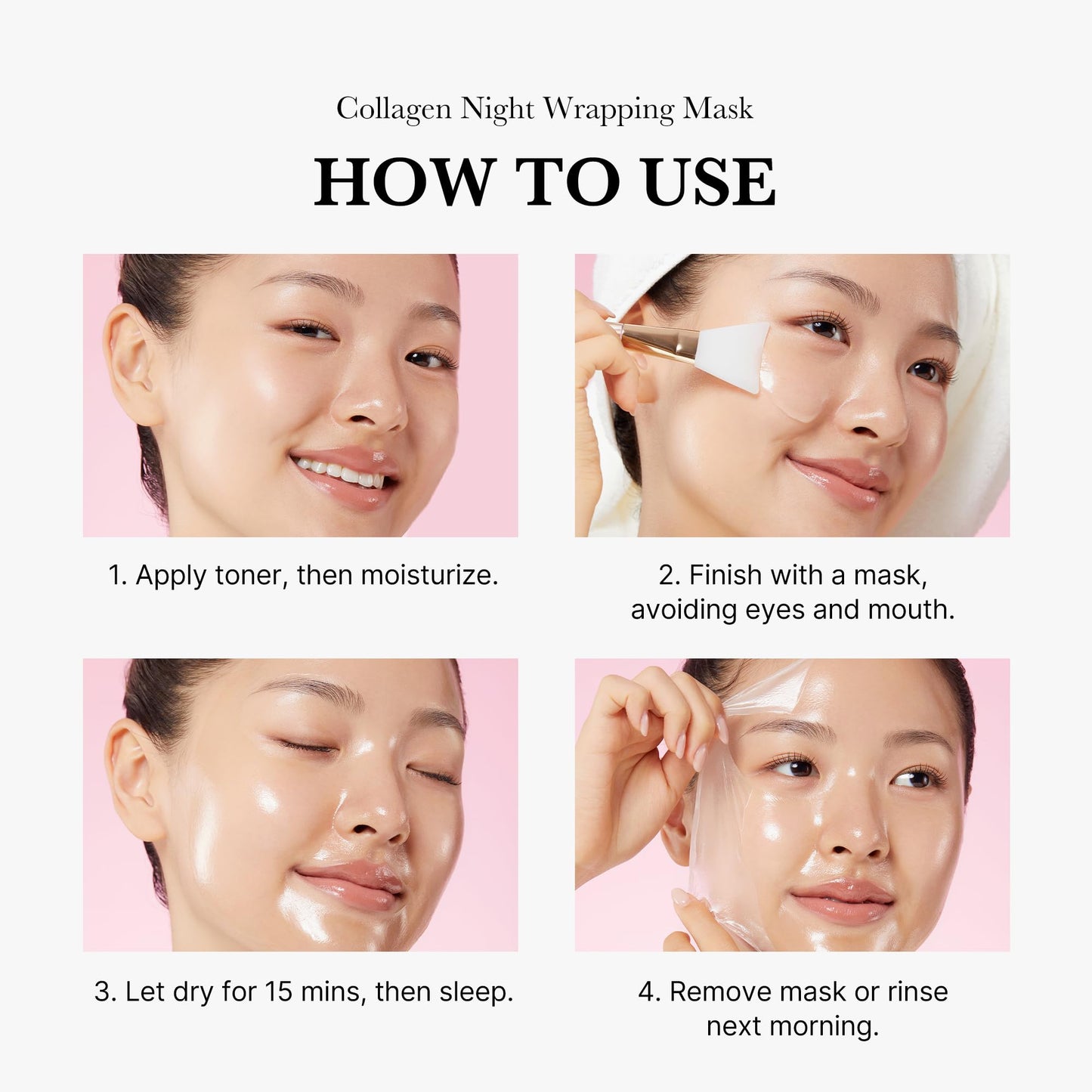 Collagen Night Wrapping Mask

HOW TO USE

1. Apply toner, then moisturize.

2. Finish with a mask, avoiding eyes and mouth.

3. Let dry for 15 mins, then sleep.

4. Remove mask or rinse next morning.