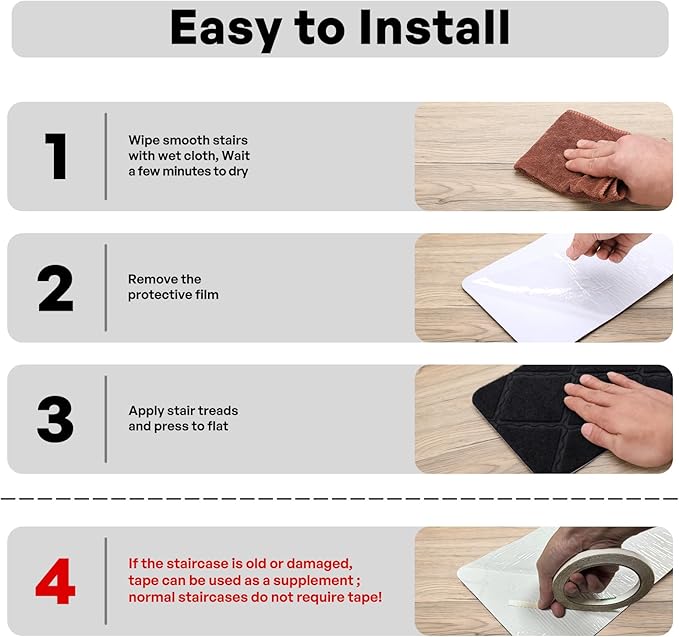 Easy to Install

1

Wipe smooth stairs with wet cloth, Wait a few minutes to dry

2

Remove the protective film

3

Apply stair treads and press to flat

4

If the staircase is old or damaged, tape can be used as a supplement ; normal staircases do not require tape!