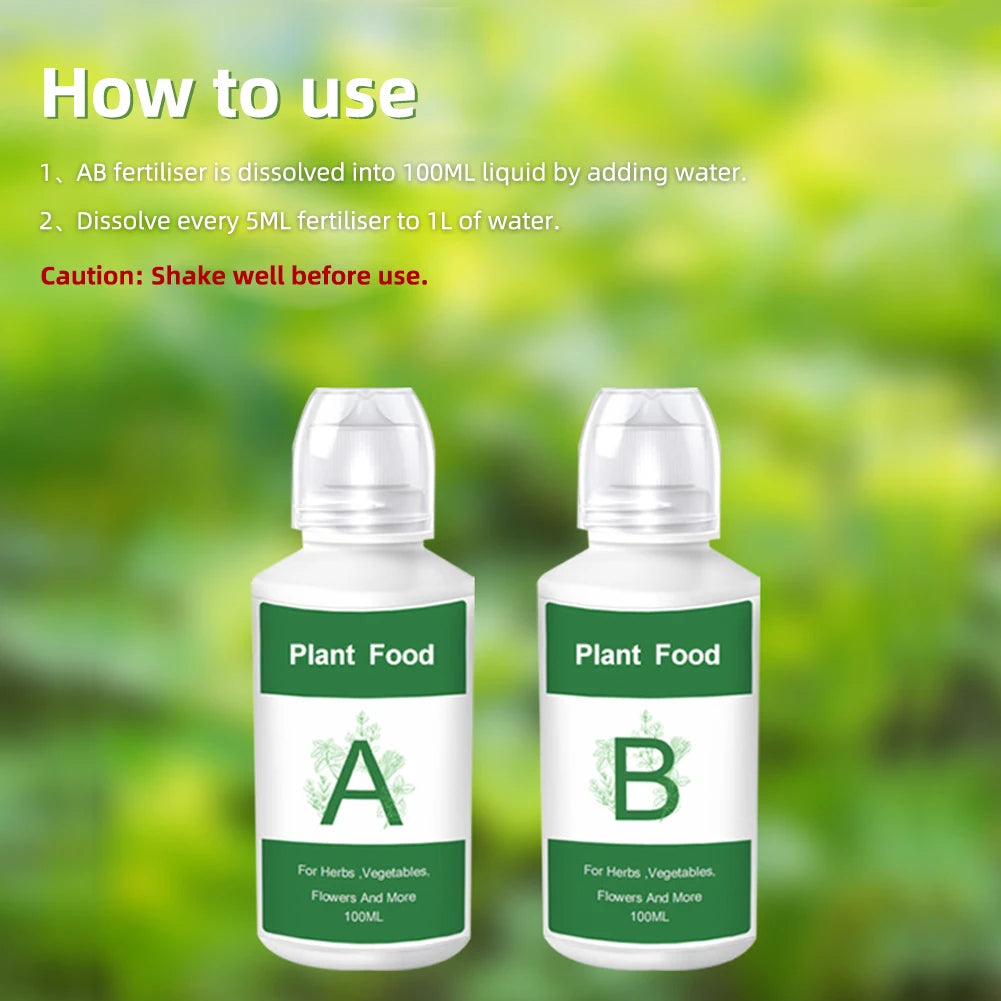 How to use

1、AB fertiliser is dissolved into 100ML liquid by adding water.

2、Dissolve every 5ML fertiliser to 1L of water.

Caution: Shake well before use.

Plant Food

A

For Herbs ,Vegetables, Flowers And More 100ML

Plant Food

B

For Herbs ,Vegetables, Flowers And More 100ML