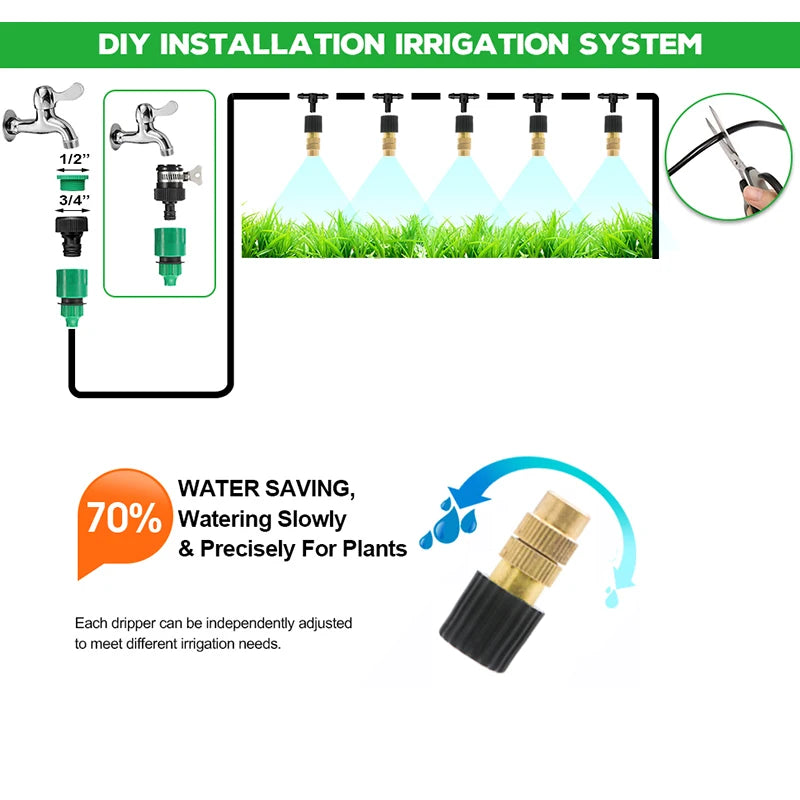 DIY INSTALLATION IRRIGATION SYSTEM

1/2"

3/4"

70%

WATER SAVING, Watering Slowly & Precisely For Plants

Each dripper can be independently adjusted to meet different irrigation needs.