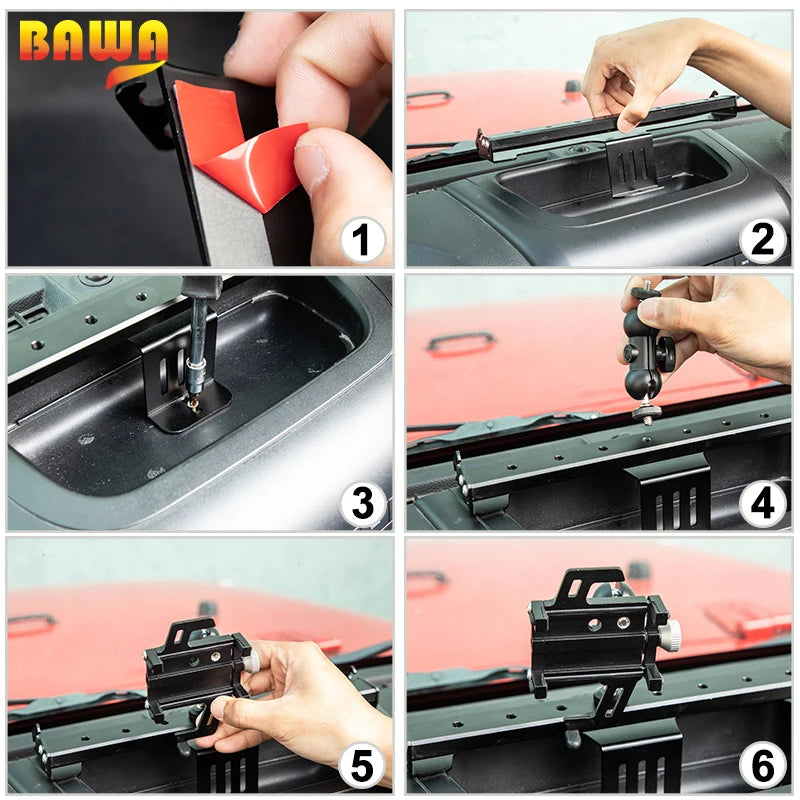 BAWA

1

2

3

4

5

6