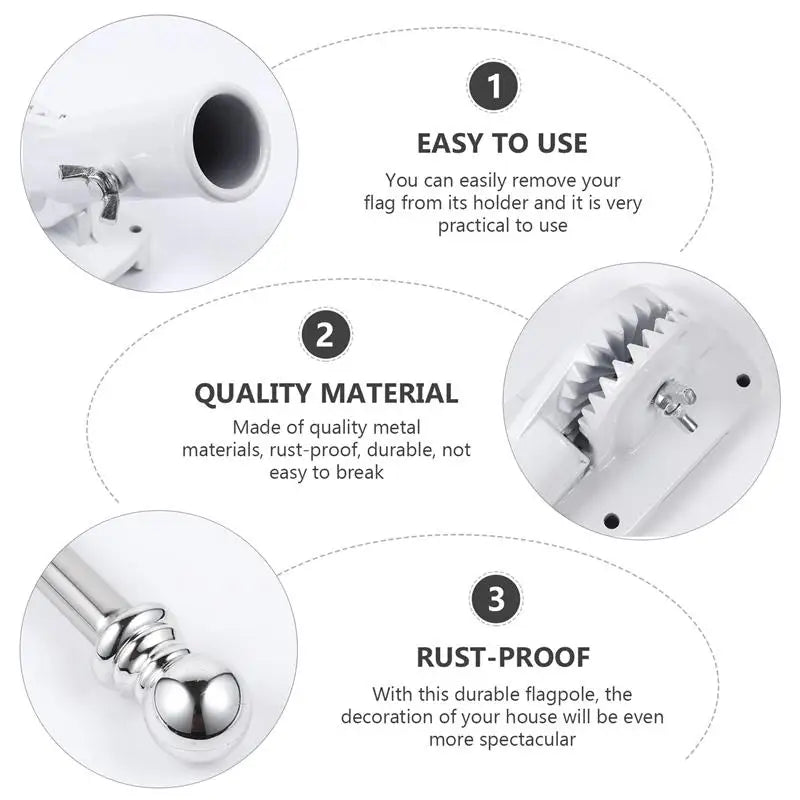 1

EASY TO USE

You can easily remove your flag from its holder and it is very practical to use

2

QUALITY MATERIAL

Made of quality metal materials, rust-proof, durable, not easy to break

3

RUST-PROOF

With this durable flagpole, the decoration of your house will be even more spectacular