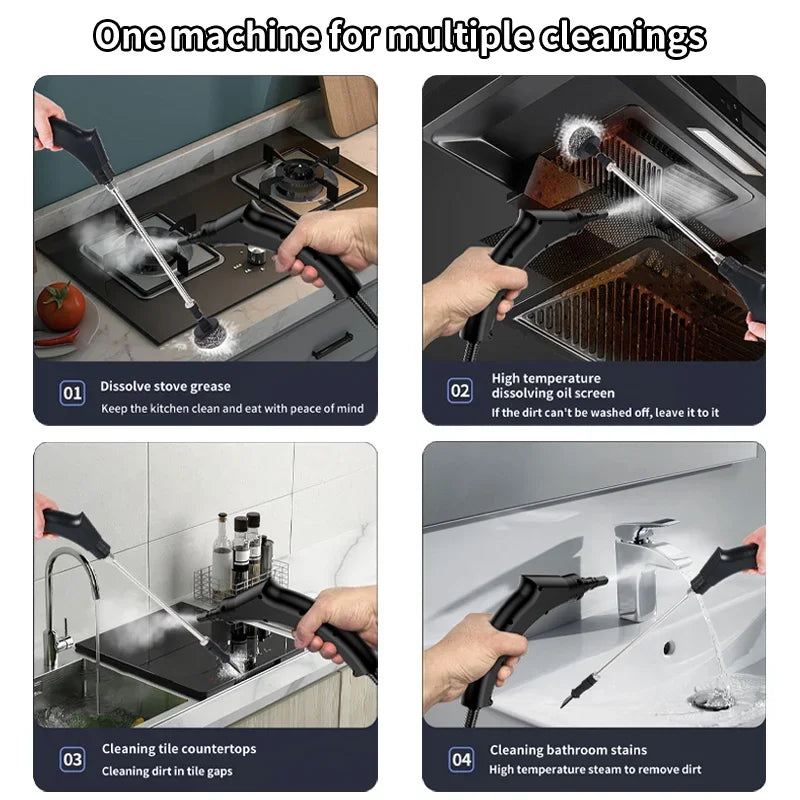 One machine for multiple cleanings

01 Dissolve stove grease
Keep the kitchen clean and eat with peace of mind

02 High temperature dissolving oil screen
If the dirt can't be washed off, leave it to it

03 Cleaning tile countertops
Cleaning dirt in tile gaps

04 Cleaning bathroom stains
High temperature steam to remove dirt