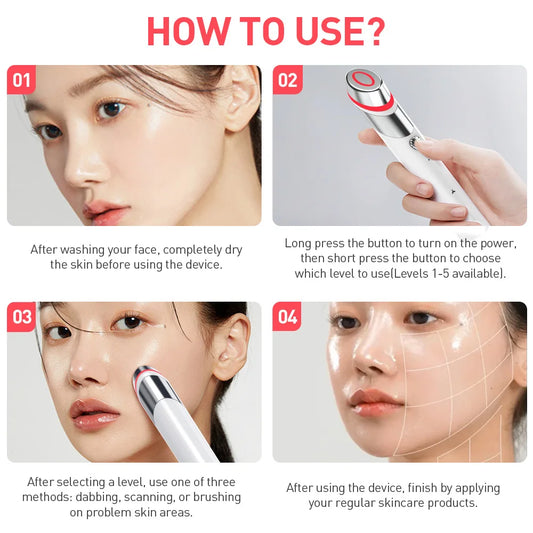 HOW TO USE?

01

After washing your face, completely dry the skin before using the device.

02

Long press the button to turn on the power, then short press the button to choose which level to use(Levels 1-5 available).

03

After selecting a level, use one of three methods: dabbing, scanning, or brushing on problem skin areas.

04

After using the device, finish by applying your regular skincare products.