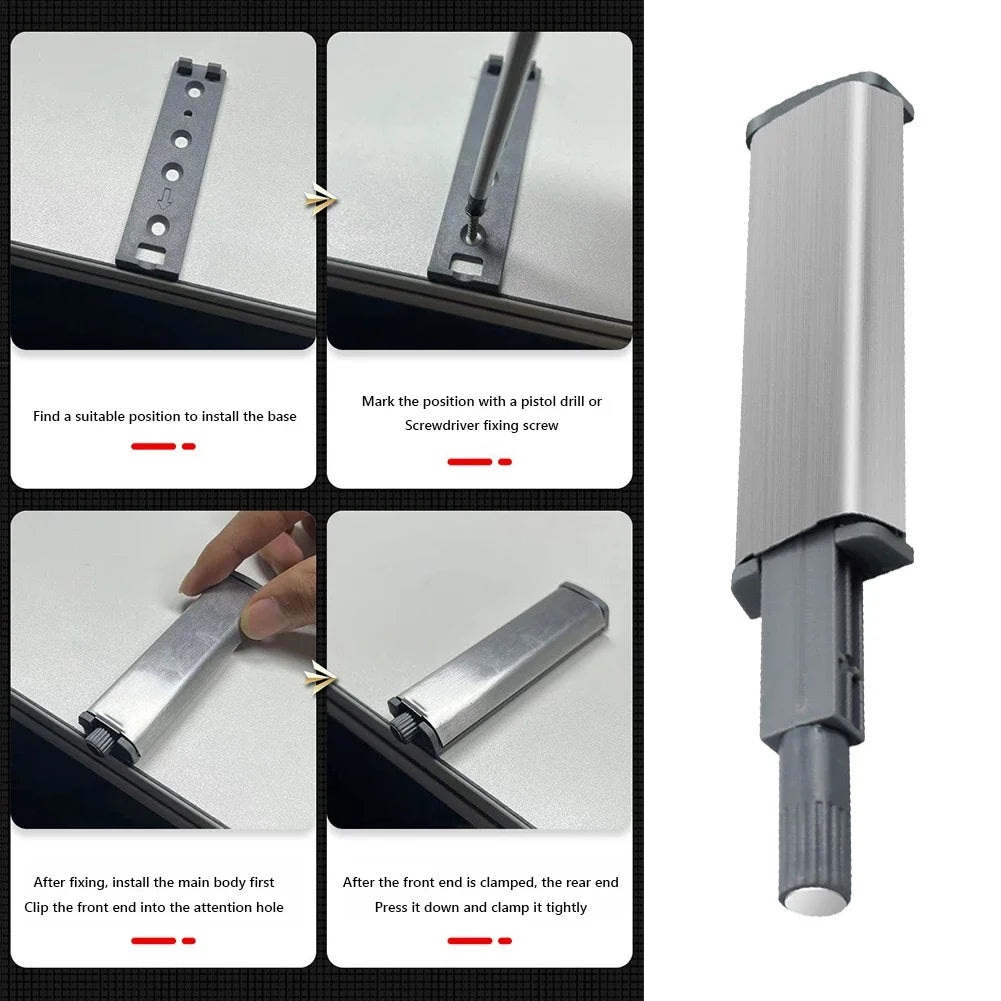 Find a suitable position to install the base

Mark the position with a pistol drill or Screwdriver fixing screw

After fixing, install the main body first
Clip the front end into the attention hole

After the front end is clamped, the rear end
Press it down and clamp it tightly