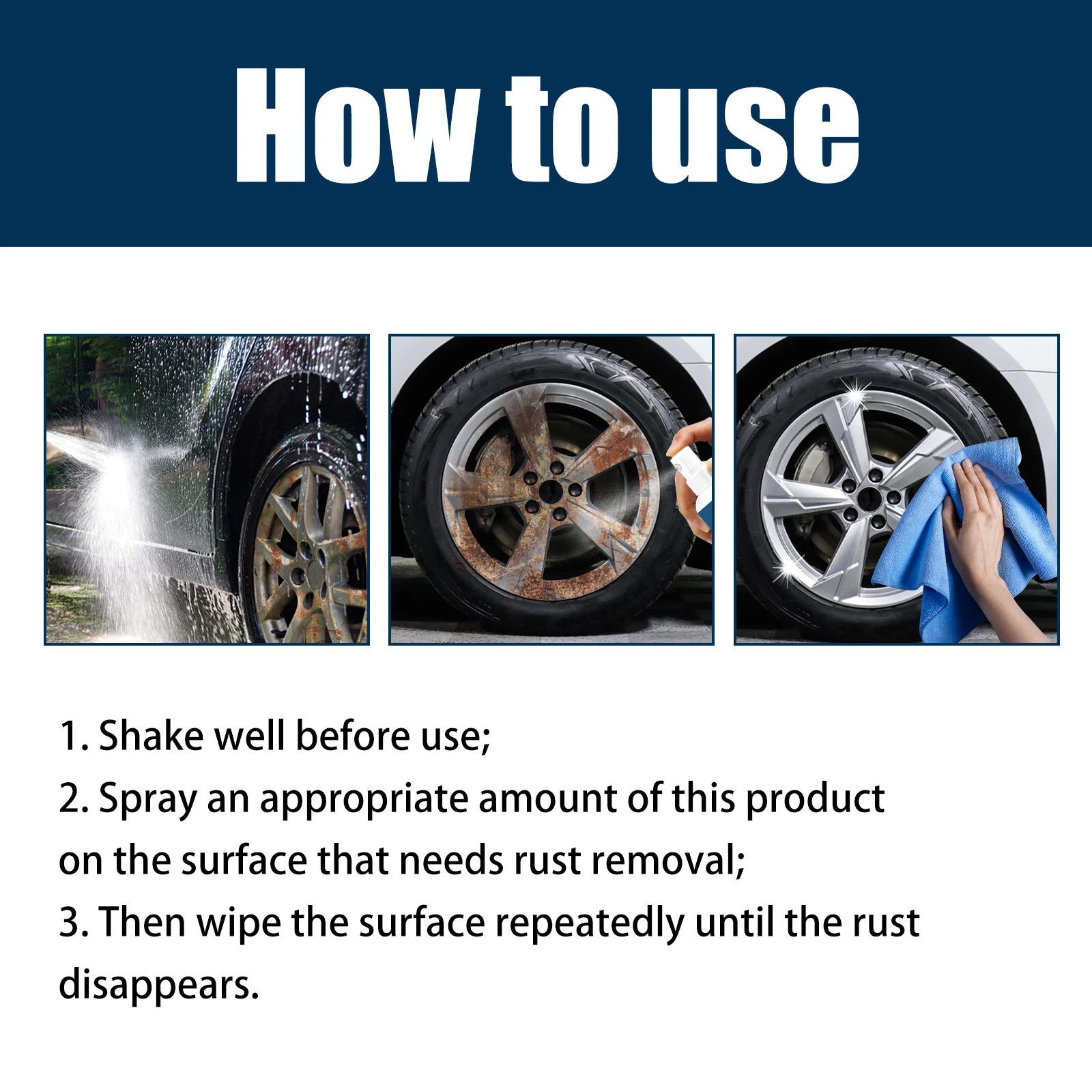 How to use

1. Shake well before use;
2. Spray an appropriate amount of this product on the surface that needs rust removal;
3. Then wipe the surface repeatedly until the rust disappears.