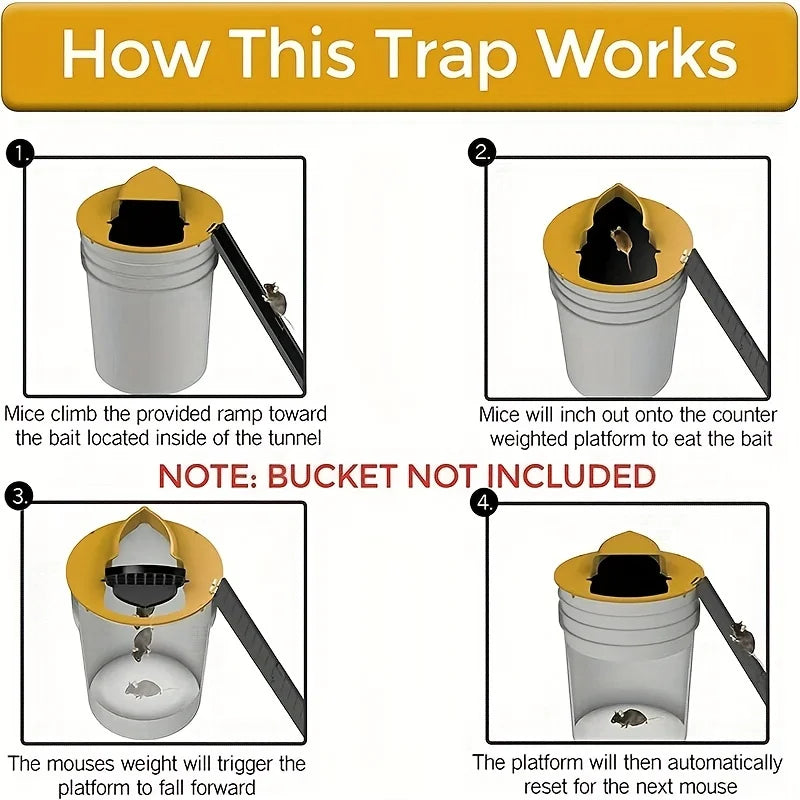 How This Trap Works

1.

Mice climb the provided ramp toward the bait located inside of the tunnel

2.

Mice will inch out onto the counter weighted platform to eat the bait

NOTE: BUCKET NOT INCLUDED

3.

The mouses weight will trigger the platform to fall forward

4.

The platform will then automatically reset for the next mouse