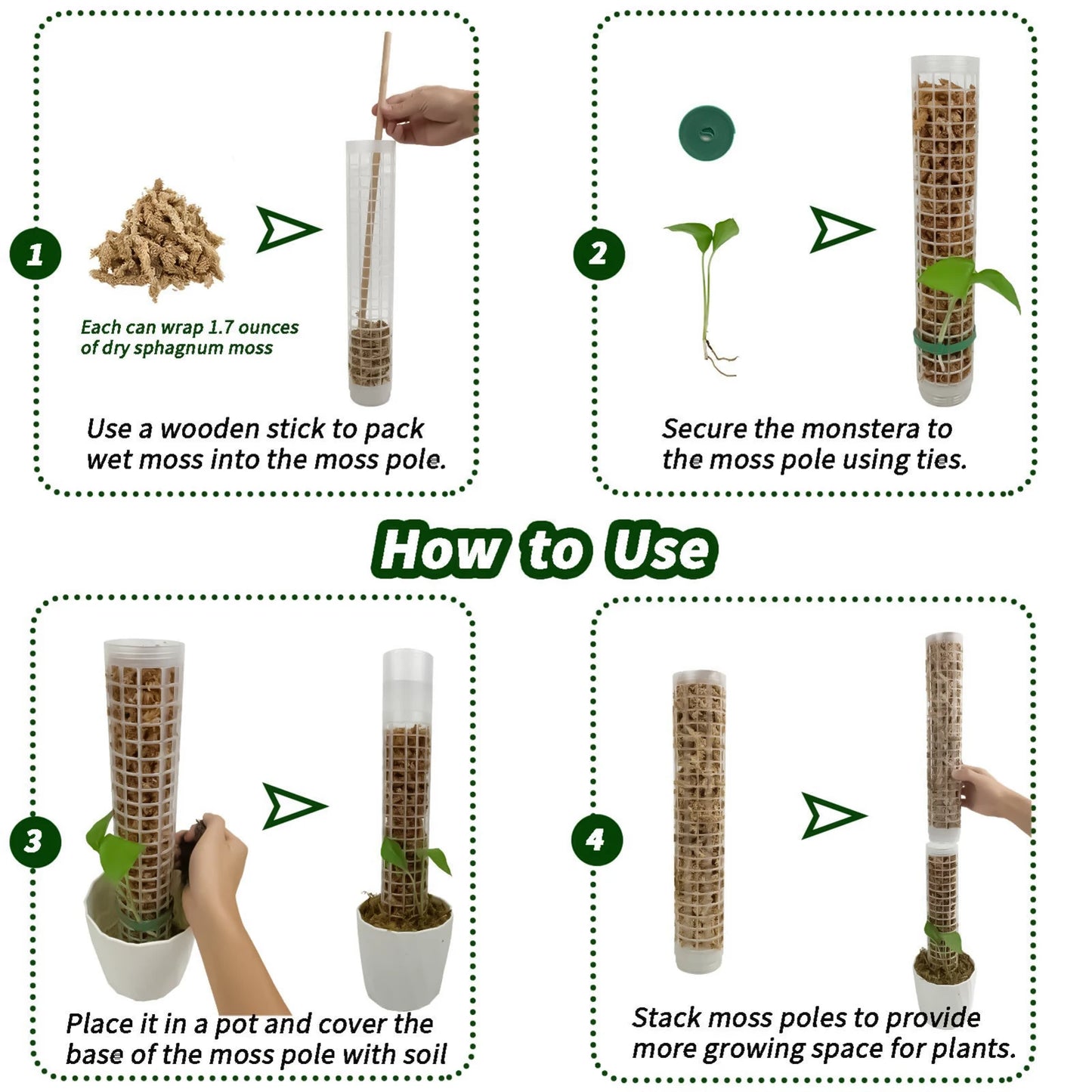 1

Each can wrap 1.7 ounces of dry sphagnum moss

Use a wooden stick to pack wet moss into the moss pole.

2

Secure the monstera to the moss pole using ties.

How to Use

3

Place it in a pot and cover the base of the moss pole with soil

4

Stack moss poles to provide more growing space for plants.