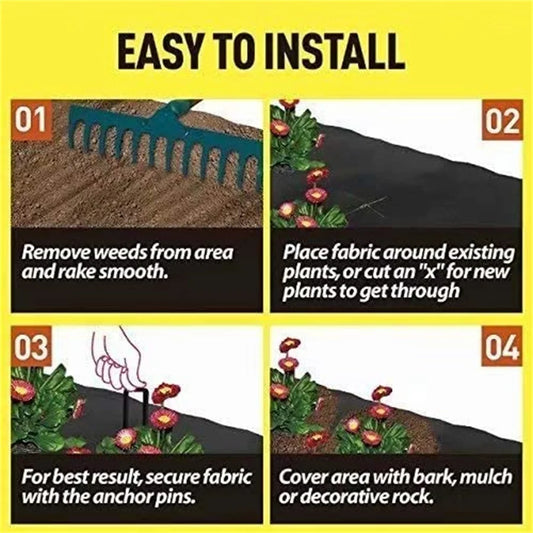 EASY TO INSTALL

01

Remove weeds from area and rake smooth.

02

Place fabric around existing plants, or cut an "x" for new plants to get through

03

For best result, secure fabric with the anchor pins.

04

Cover area with bark, mulch or decorative rock.