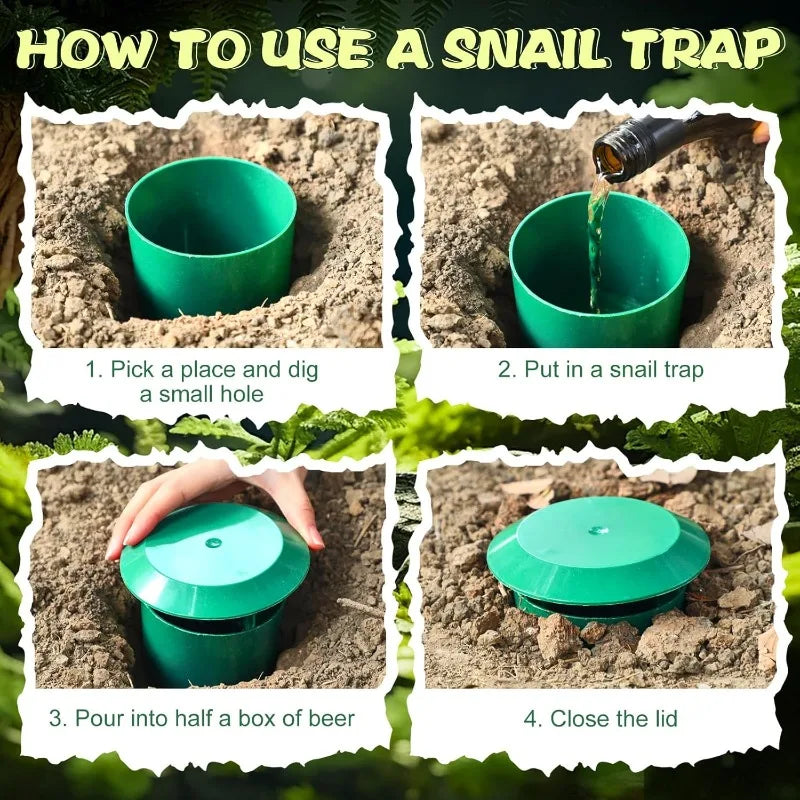 HOW TO USE A SNAIL TRAP

1. Pick a place and dig a small hole

2. Put in a snail trap

3. Pour into half a box of beer

4. Close the lid