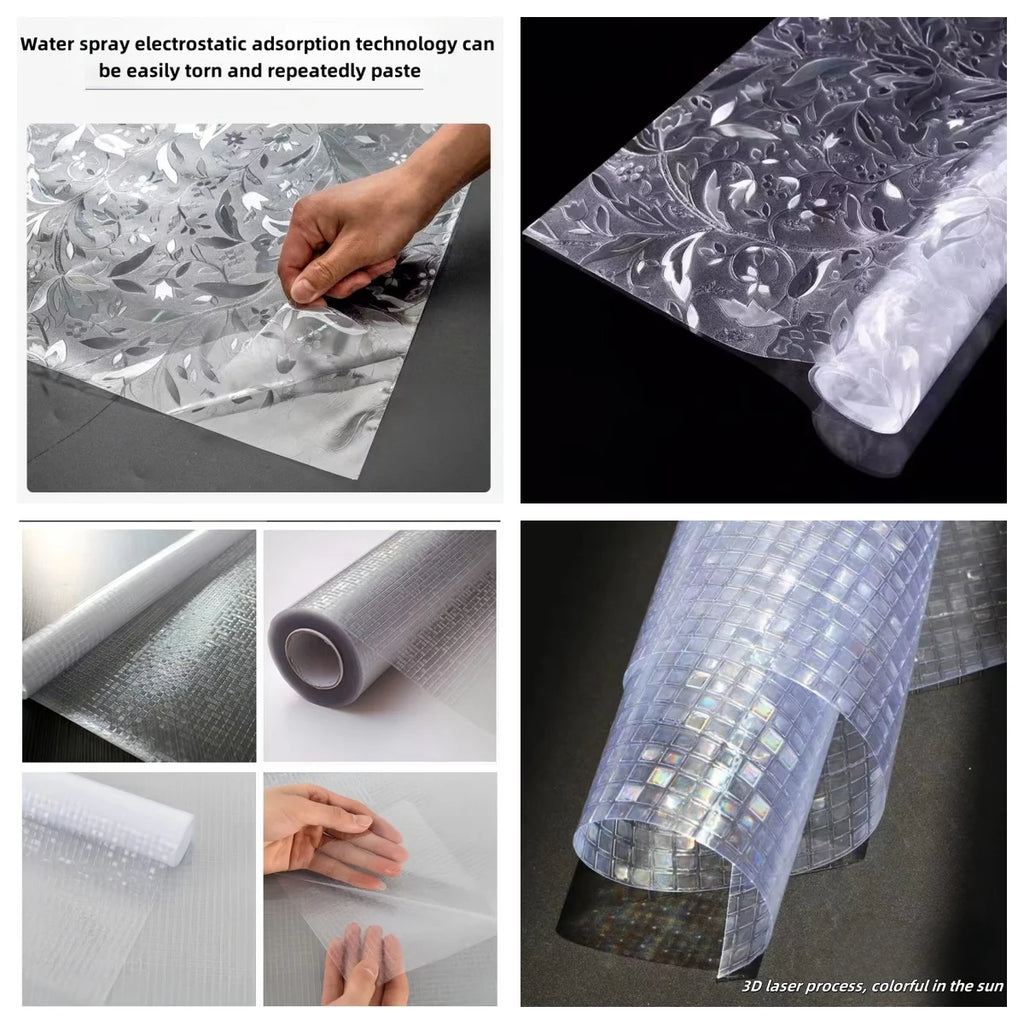 Water spray electrostatic adsorption technology can be easily torn and repeatedly paste

3D laser process, colorful in the sun