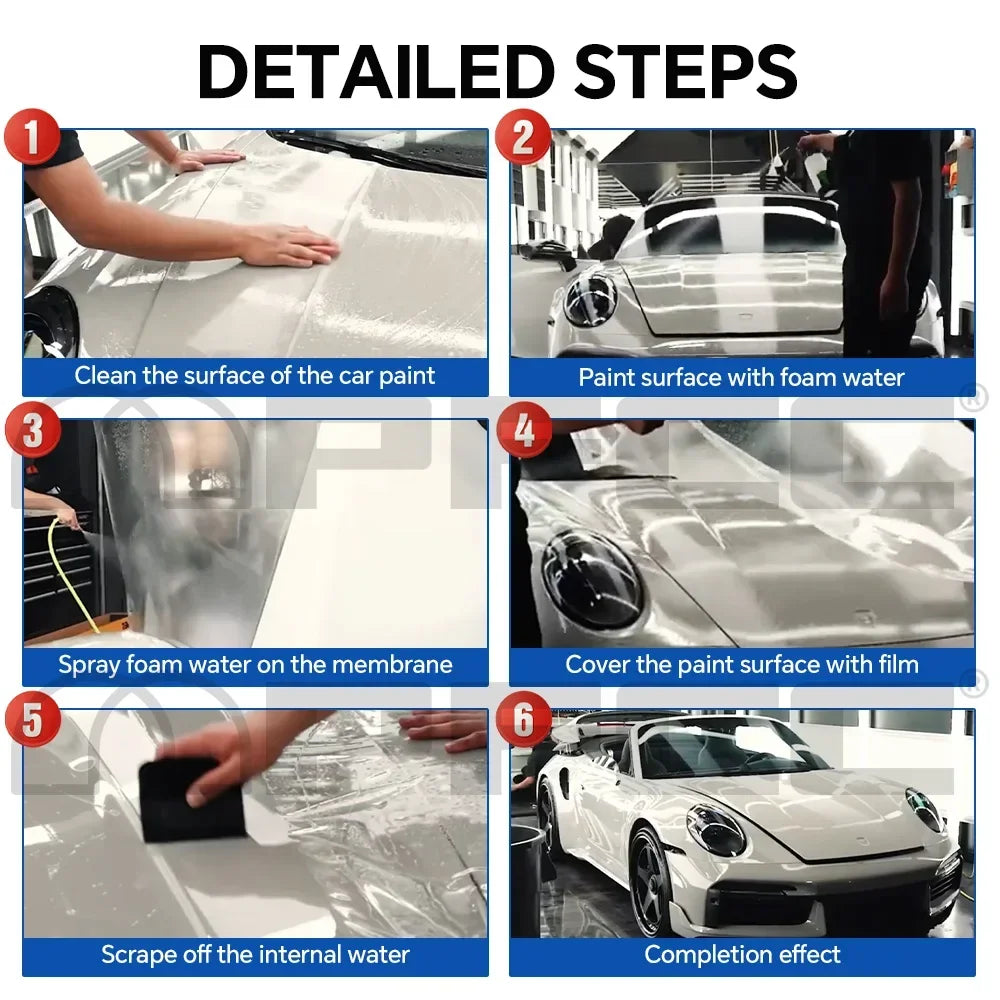 DETAILED STEPS

1
Clean the surface of the car paint

2
Paint surface with foam water

3
Spray foam water on the membrane

4
Cover the paint surface with film

5
Scrape off the internal water

6
Completion effect